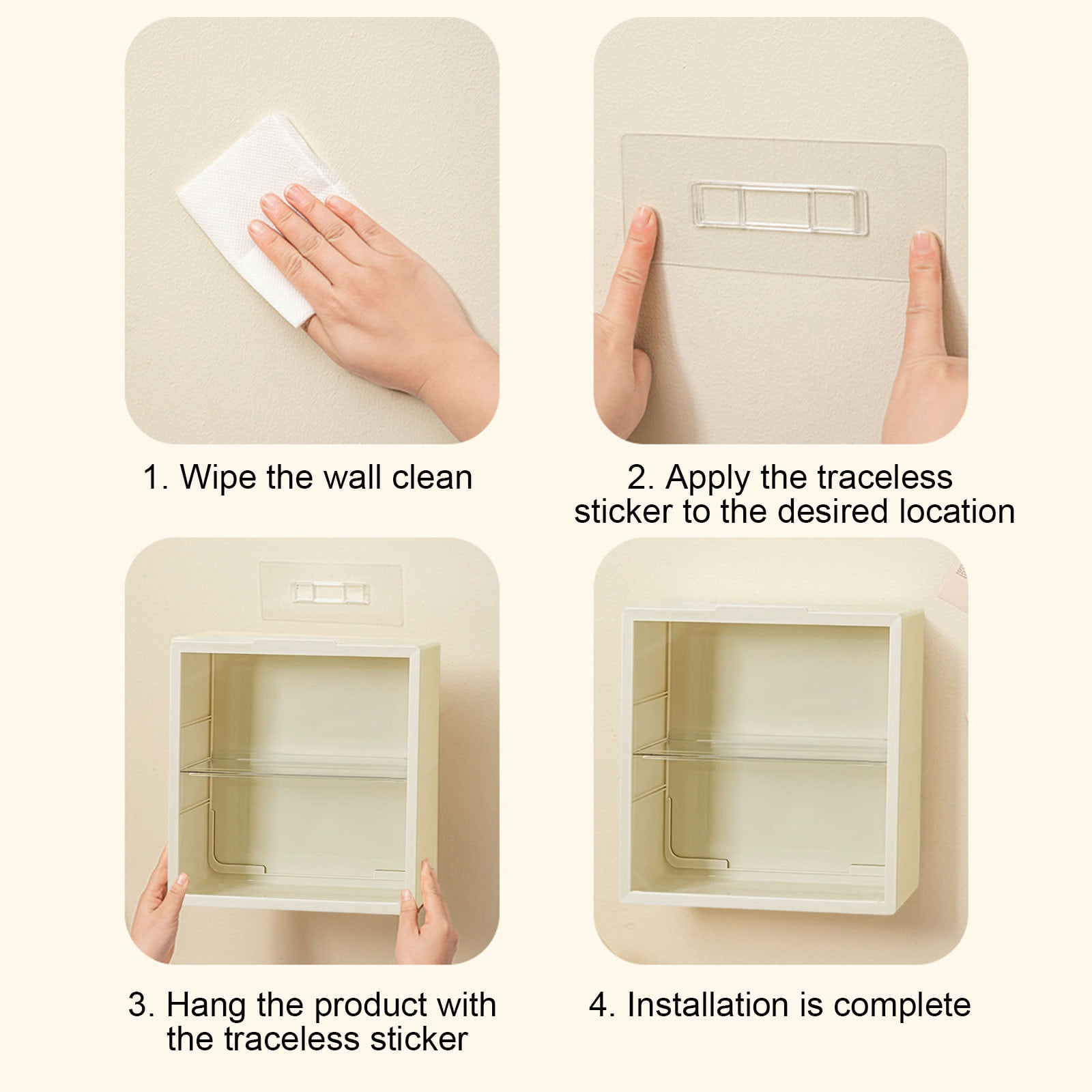 1. Wipe the wall clean

2. Apply the traceless sticker to the desired location

3. Hang the product with the traceless sticker

4. Installation is complete