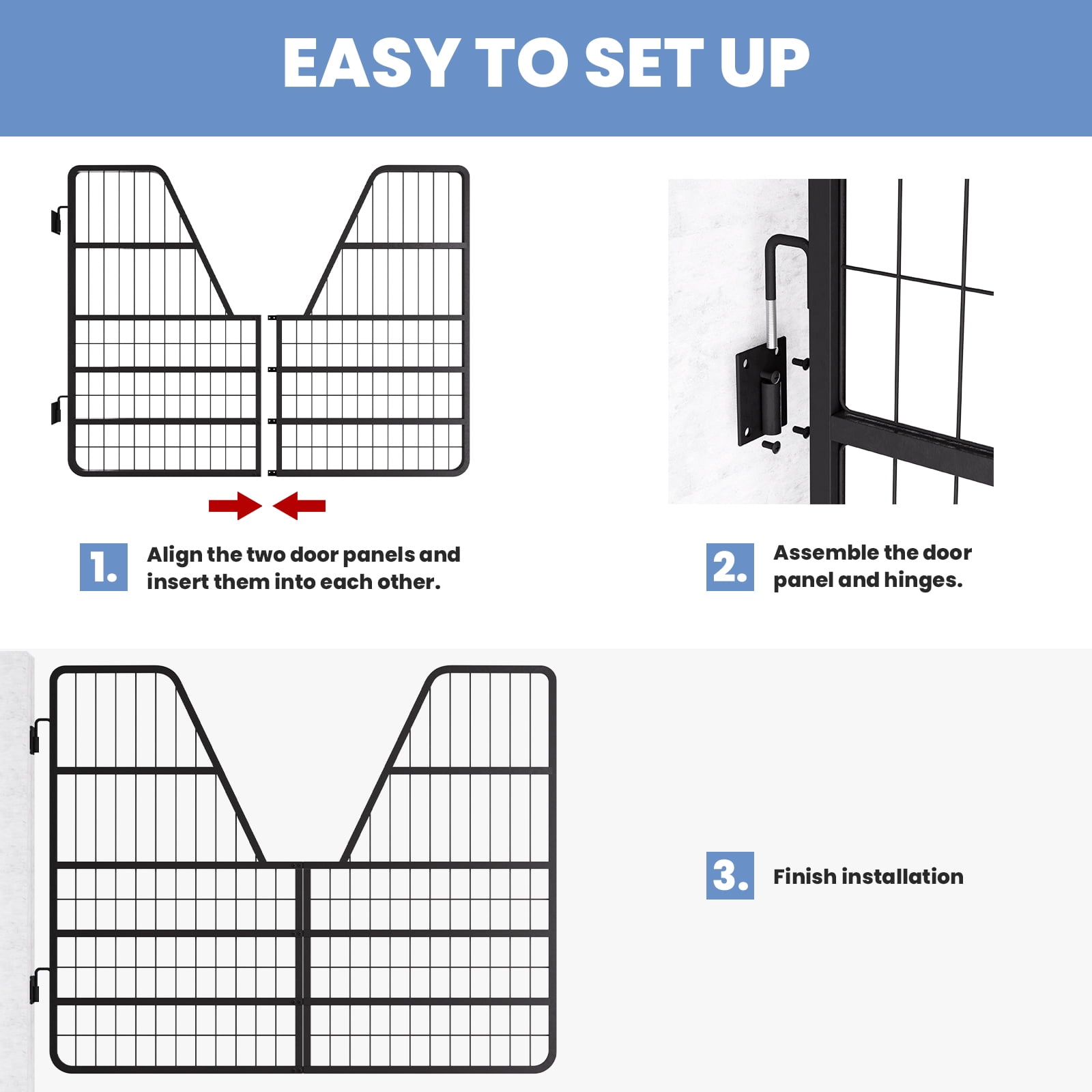 EASY TO SET UP

1. Align the two door panels and insert them into each other.

2. Assemble the door panel and hinges.

3. Finish installation