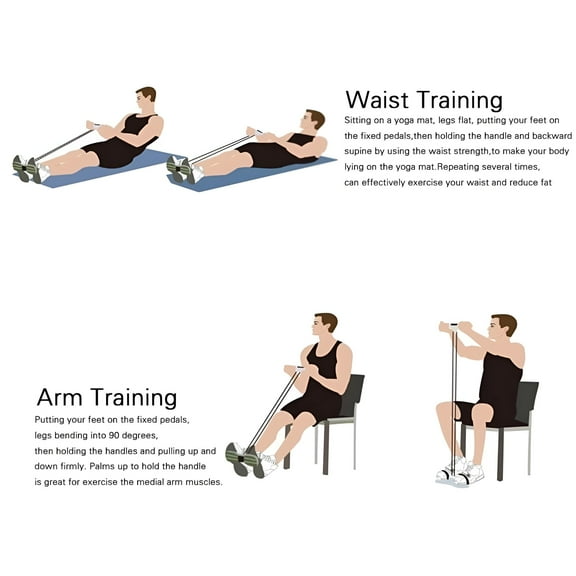 Waist Training

Sitting on a yoga mat, legs flat, putting your feet on the fixed pedals,then holding the handle and backward supine by using the waist strength,to make your body lying on the yoga mat.Repeating several times, can effectively exercise your waist and reduce fat

Arm Training

Putting your feet on the fixed pedals, legs bending into 90 degrees, then holding the handles and pulling up and down firmly. Palms up to hold the handle is great for exercise the medial arm muscles.