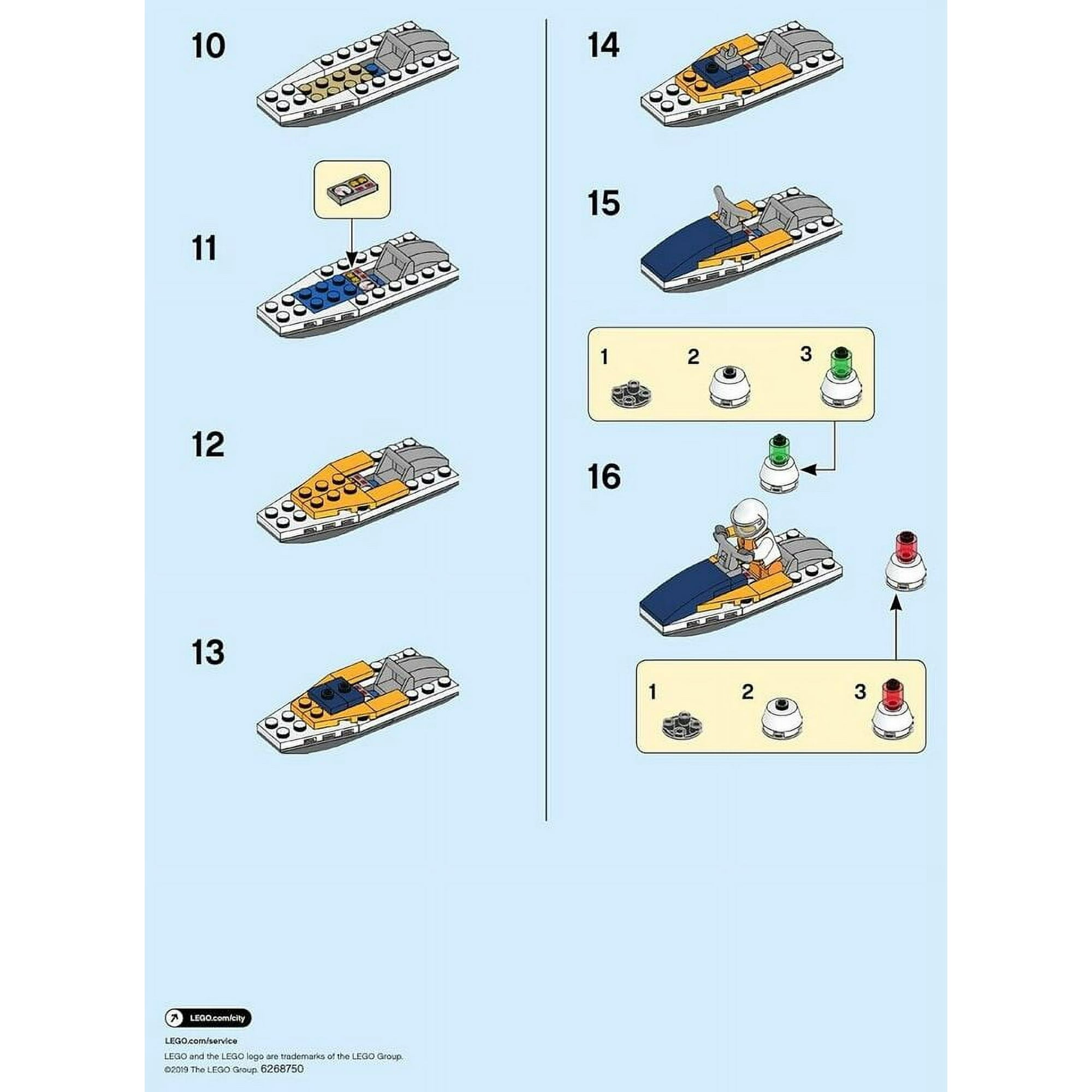 10

11

12

13

14

15

1 2 3

16

1 2 3

LEGO.com/city

LEGO.com/service

LEGO and the LEGO logo are trademarks of the LEGO Group.
©2019 The LEGO Group. 6268750