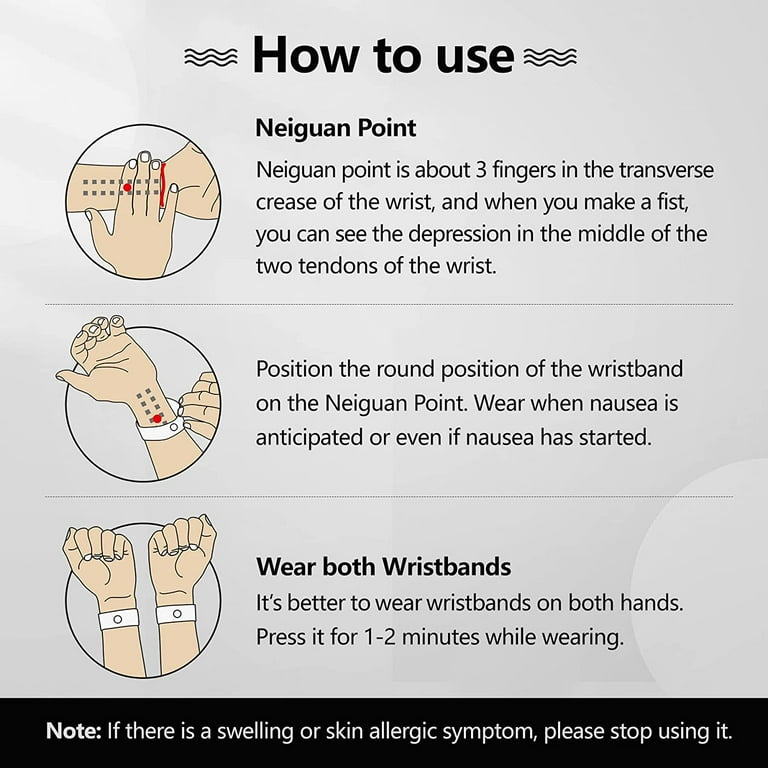 How to use

Neiguan Point

Neiguan point is about 3 fingers in the transverse crease of the wrist, and when you make a fist, you can see the depression in the middle of the two tendons of the wrist.

Position the round position of the wristband on the Neiguan Point. Wear when nausea is anticipated or even if nausea has started.

Wear both Wristbands

It's better to wear wristbands on both hands. Press it for 1-2 minutes while wearing.

Note: If there is a swelling or skin allergic symptom, please stop using it.