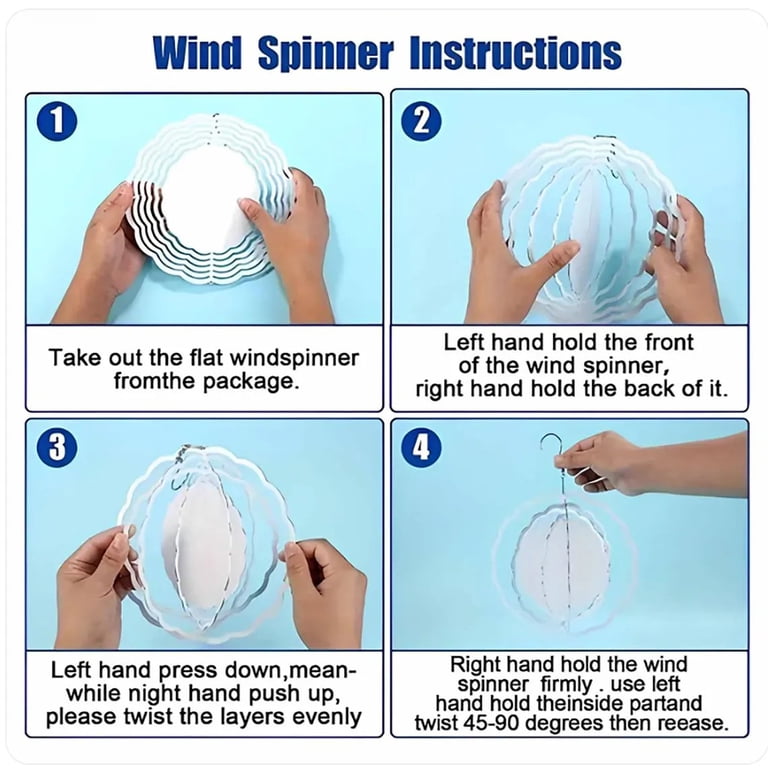 Wind Spinner Instructions

1

Take out the flat windspinner fromthe package.

2

Left hand hold the front of the wind spinner, right hand hold the back of it.

3

Left hand press down,meanwhile night hand push up, please twist the layers evenly

4

Right hand hold the wind spinner firmly . use left hand hold theinside partand twist 45-90 degrees then reease.