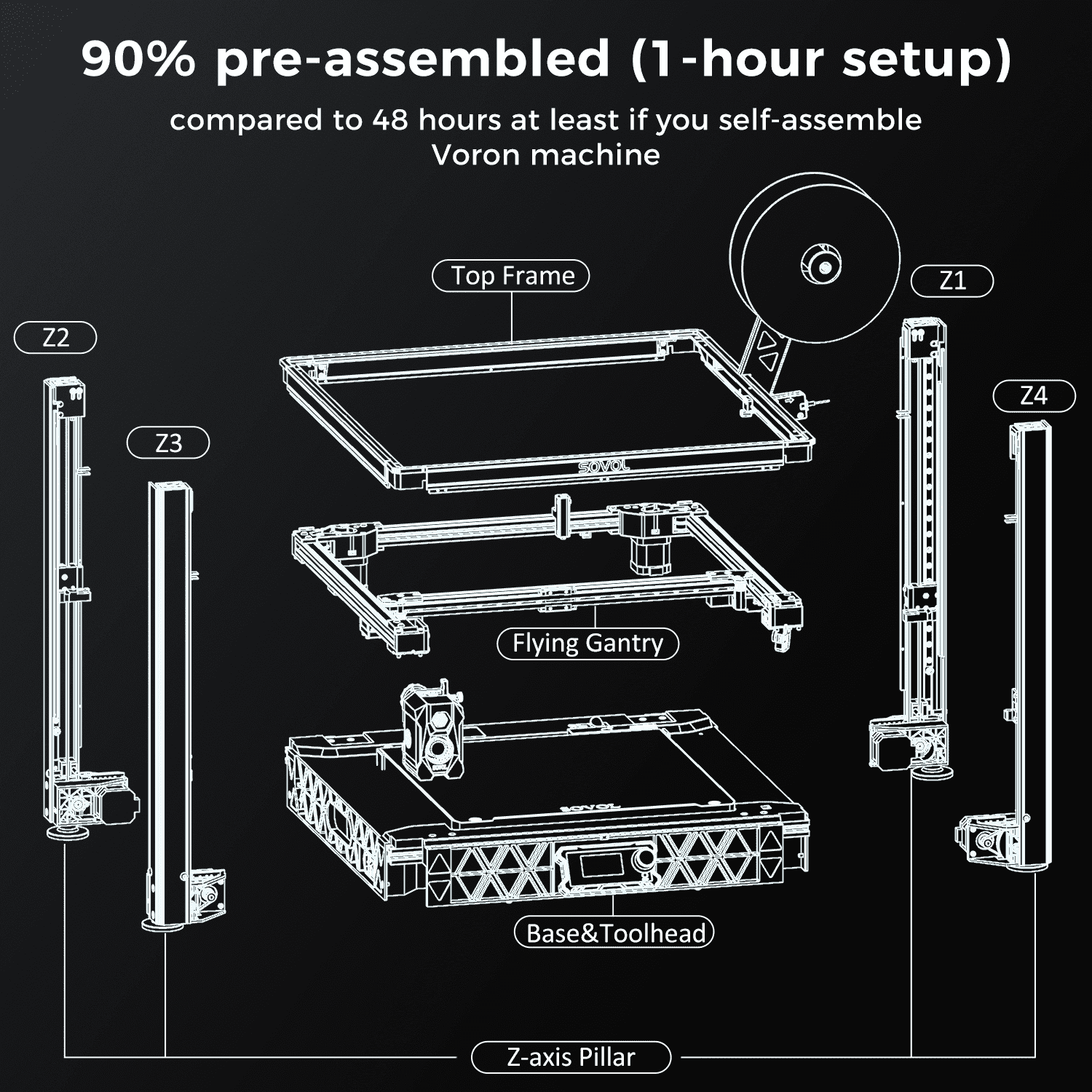 90% pre-assembled (1-hour setup)

compared to 48 hours at least if you self-assemble Voron machine

Top Frame

Z1

Z2

Z3

Z4

SOVOL

Flying Gantry

SOVOL

Base&Toolhead

Z-axis Pillar