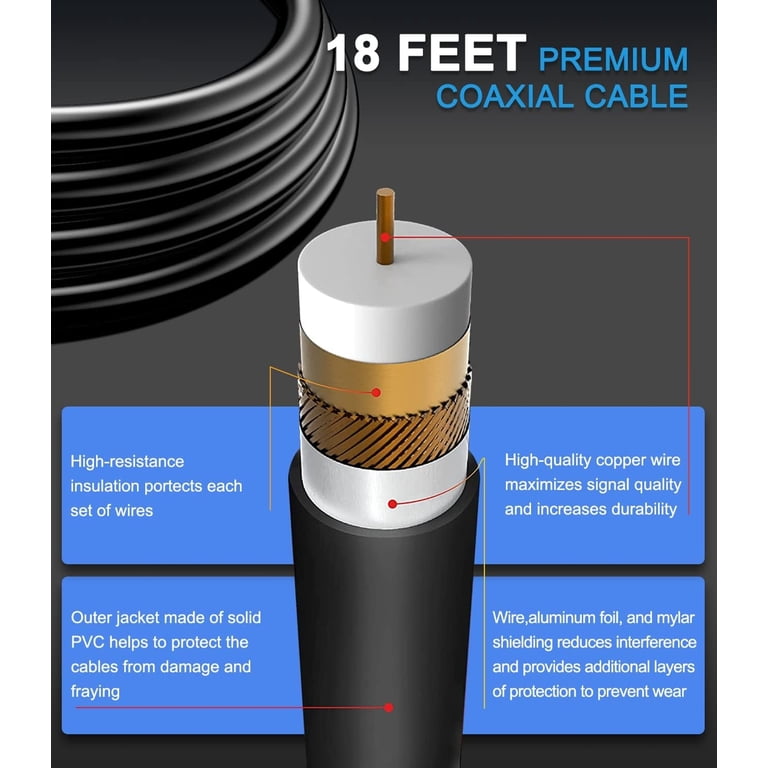 18 FEET PREMIUM COAXIAL CABLE

High-resistance insulation portects each set of wires

High-quality copper wire maximizes signal quality and increases durability

Outer jacket made of solid PVC helps to protect the cables from damage and fraying

Wire,aluminum foil, and mylar shielding reduces interference and provides additional layers of protection to prevent wear