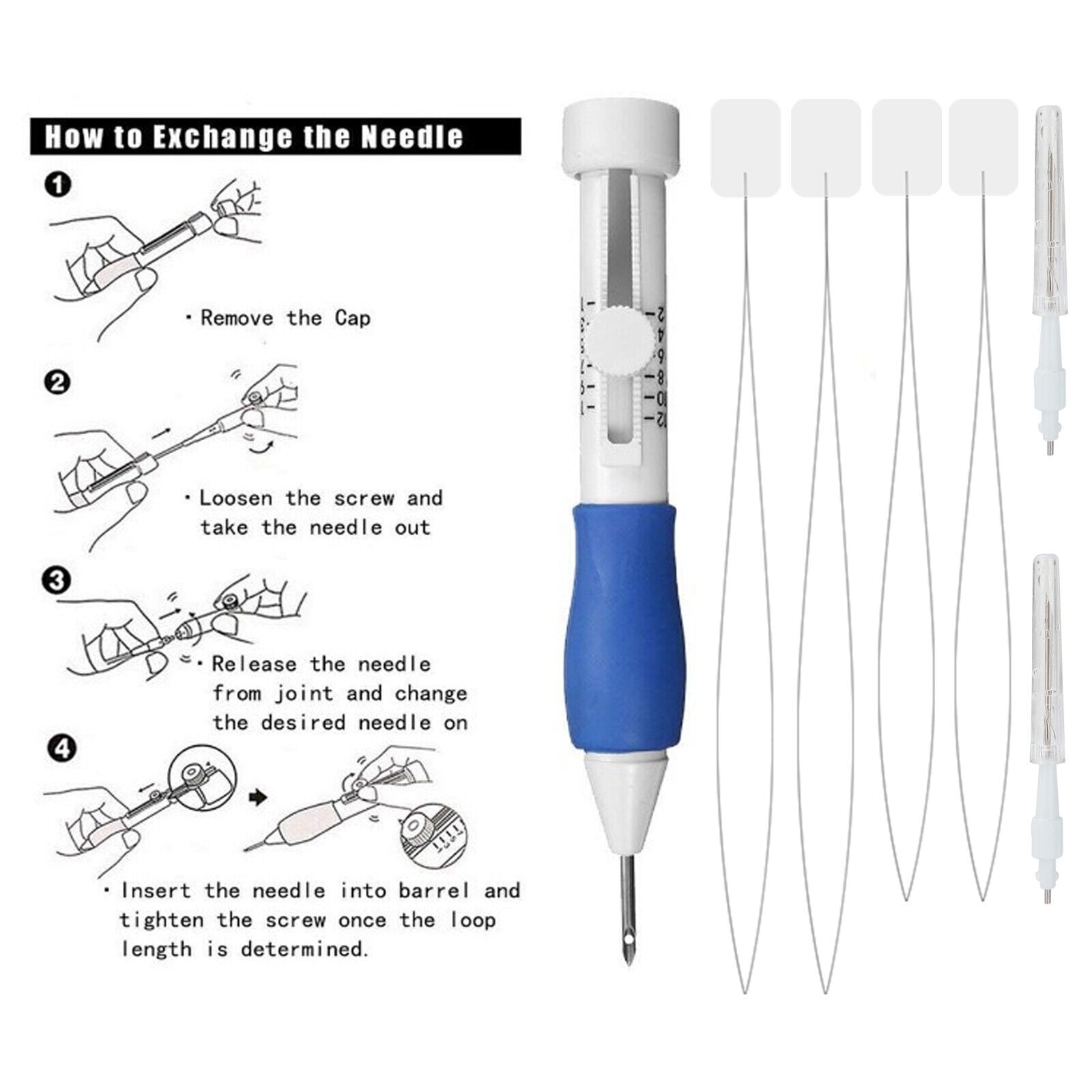 How to Exchange the Needle

1

· Remove the Cap

2

· Loosen the screw and take the needle out

3

· Release the needle from joint and change the desired needle on

4

· Insert the needle into barrel and tighten the screw once the loop length is determined.

2
4
6
8
10
12