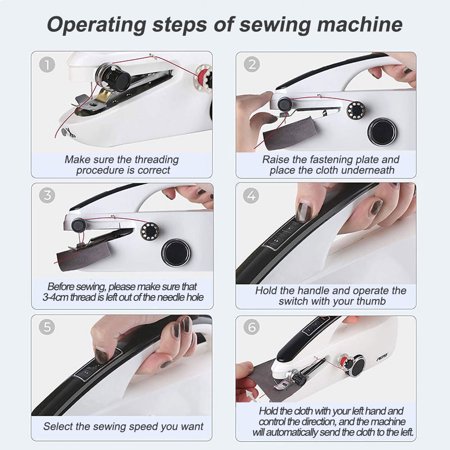 Operating steps of sewing machine

1
Make sure the threading procedure is correct

2
Raise the fastening plate and place the cloth underneath

3
Before sewing, please make sure that 3-4cm thread is left out of the needle hole

4
Hold the handle and operate the switch with your thumb

5
Select the sewing speed you want

6
Hold the cloth with your left hand and control the direction, and the machine will automatically send the cloth to the left.