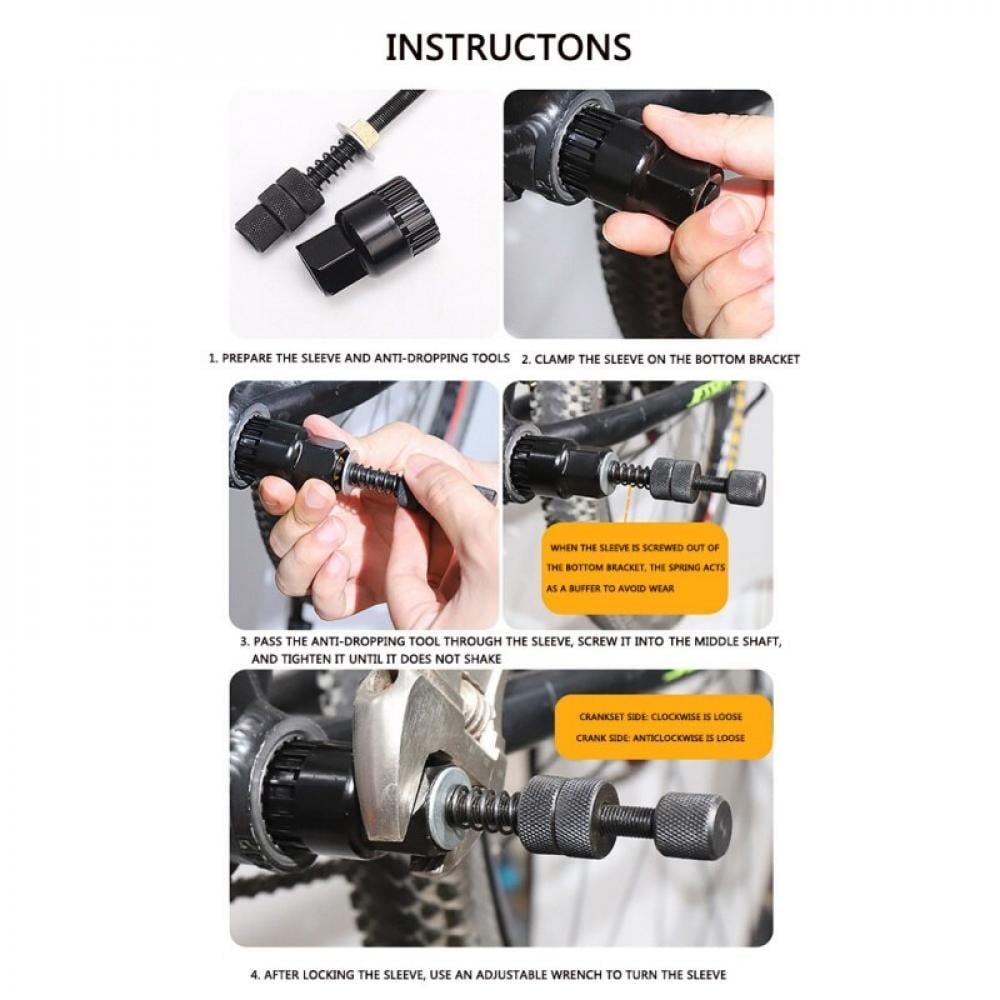 INSTRUCTONS

1. PREPARE THE SLEEVE AND ANTI-DROPPING TOOLS

2. CLAMP THE SLEEVE ON THE BOTTOM BRACKET

WHEN THE SLEEVE IS SCREWED OUT OF THE BOTTOM BRACKET, THE SPRING ACTS AS A BUFFER TO AVOID WEAR

3. PASS THE ANTI-DROPPING TOOL THROUGH THE SLEEVE, SCREW IT INTO THE MIDDLE SHAFT, AND TIGHTEN IT UNTIL IT DOES NOT SHAKE

CRANKSET SIDE: CLOCKWISE IS LOOSE
CRANK SIDE: ANTICLOCKWISE IS LOOSE

4. AFTER LOCKING THE SLEEVE, USE AN ADJUSTABLE WRENCH TO TURN THE SLEEVE