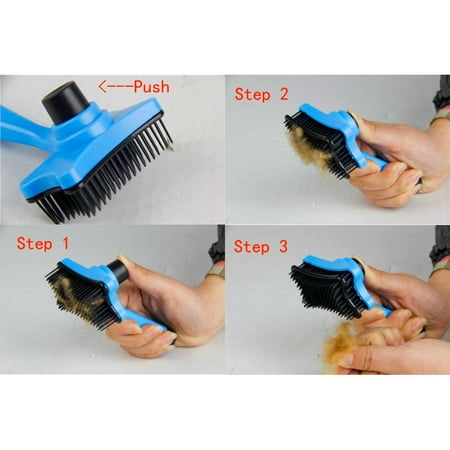 <---Push

Step 2

Step 1

Step 3