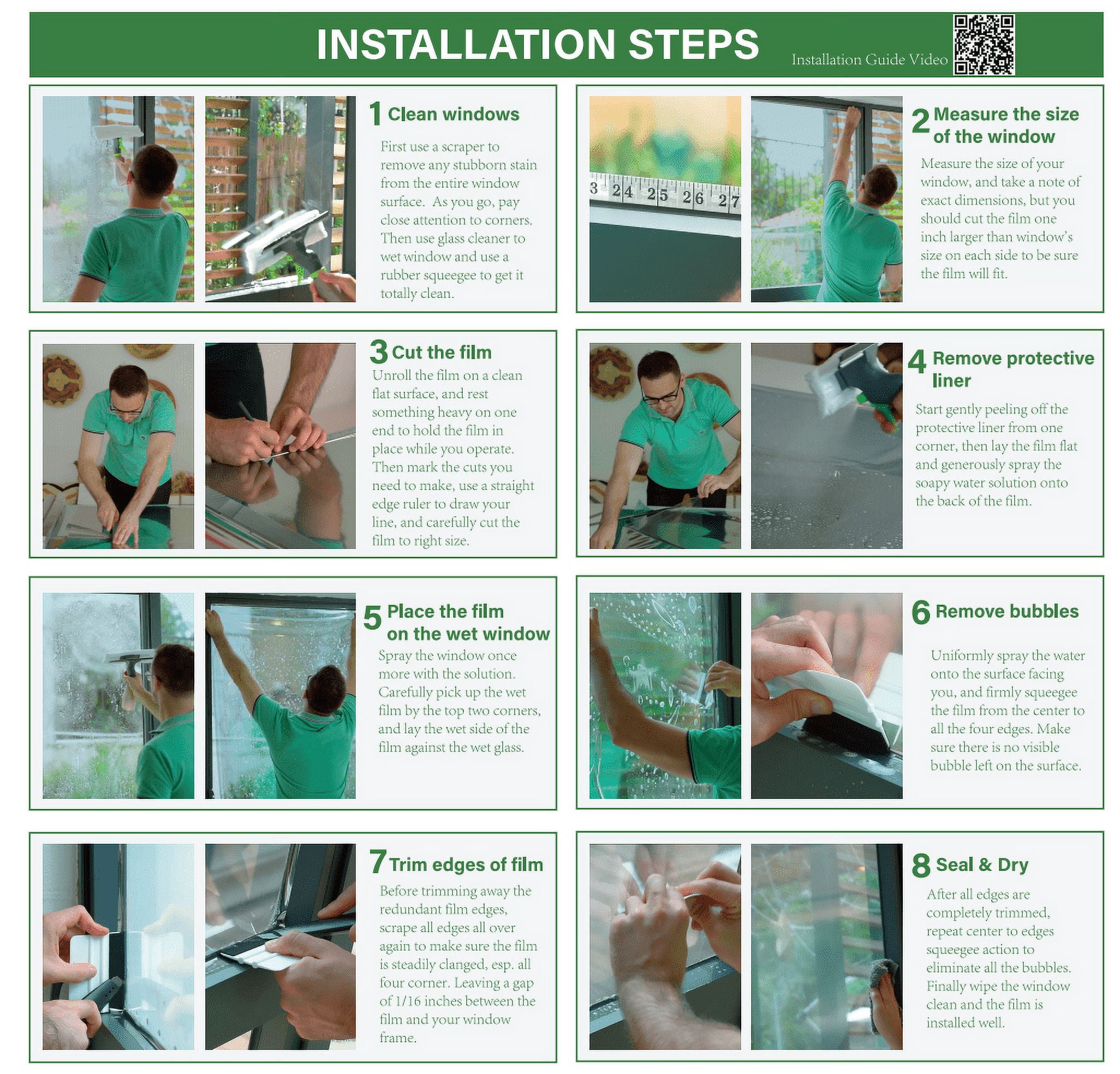 INSTALLATION STEPS

Installation Guide Video

1 Clean windows

First use a scraper to remove any stubborn stain from the entire window surface. As you go, pay close attention to corners. Then use glass cleaner to wet window and use a rubber squeegee to get it totally clean.

3 24 25 26 27

2 Measure the size of the window

Measure the size of your window, and take a note of exact dimensions, but you should cut the film one inch larger than window's size on each side to be sure the film will fit.

3 Cut the film

Unroll the film on a clean flat surface, and rest something heavy on one end to hold the film in place while you operate. Then mark the cuts you need to make, use a straight edge ruler to draw your line, and carefully cut the film to right size.

4 Remove protective liner

Start gently peeling off the protective liner from one corner, then lay the film flat and generously spray the soapy water solution onto the back of the film.

5 Place the film on the wet window

Spray the window once more with the solution. Carefully pick up the wet film by the top two corners, and lay the wet side of the film against the wet glass.

6 Remove bubbles

Uniformly spray the water onto the surface facing you, and firmly squeegee the film from the center to all the four edges. Make sure there is no visible bubble left on the surface.

7 Trim edges of film

Before trimming away the redundant film edges, scrape all edges all over again to make sure the film is steadily clanged, esp. all four corner. Leaving a gap of 1/16 inches between the film and your window frame.

8 Seal & Dry

After all edges are completely trimmed, repeat center to edges squeegee action to eliminate all the bubbles. Finally wipe the window clean and the film is installed well.