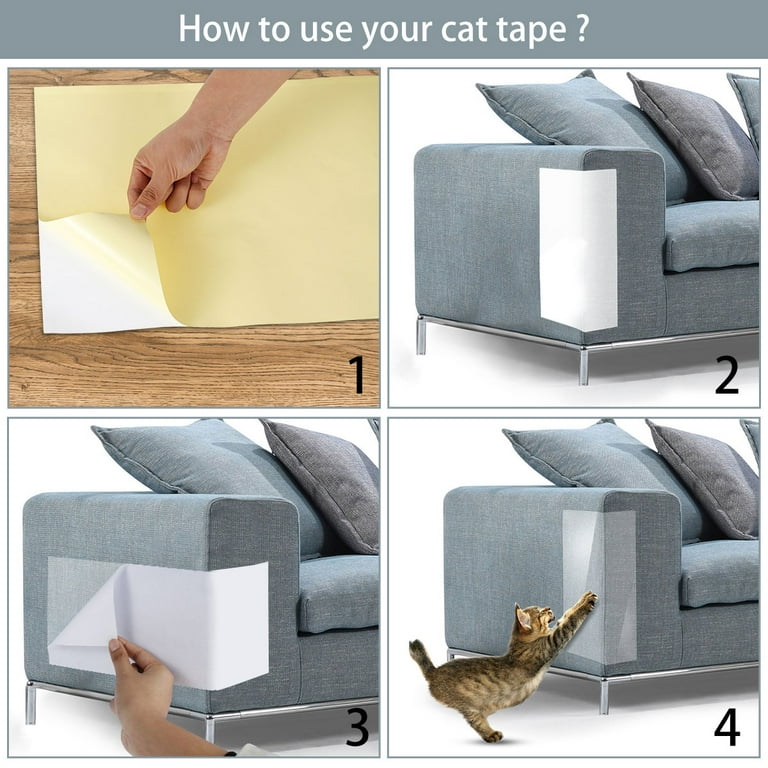 How to use your cat tape ?

1

2

3

4