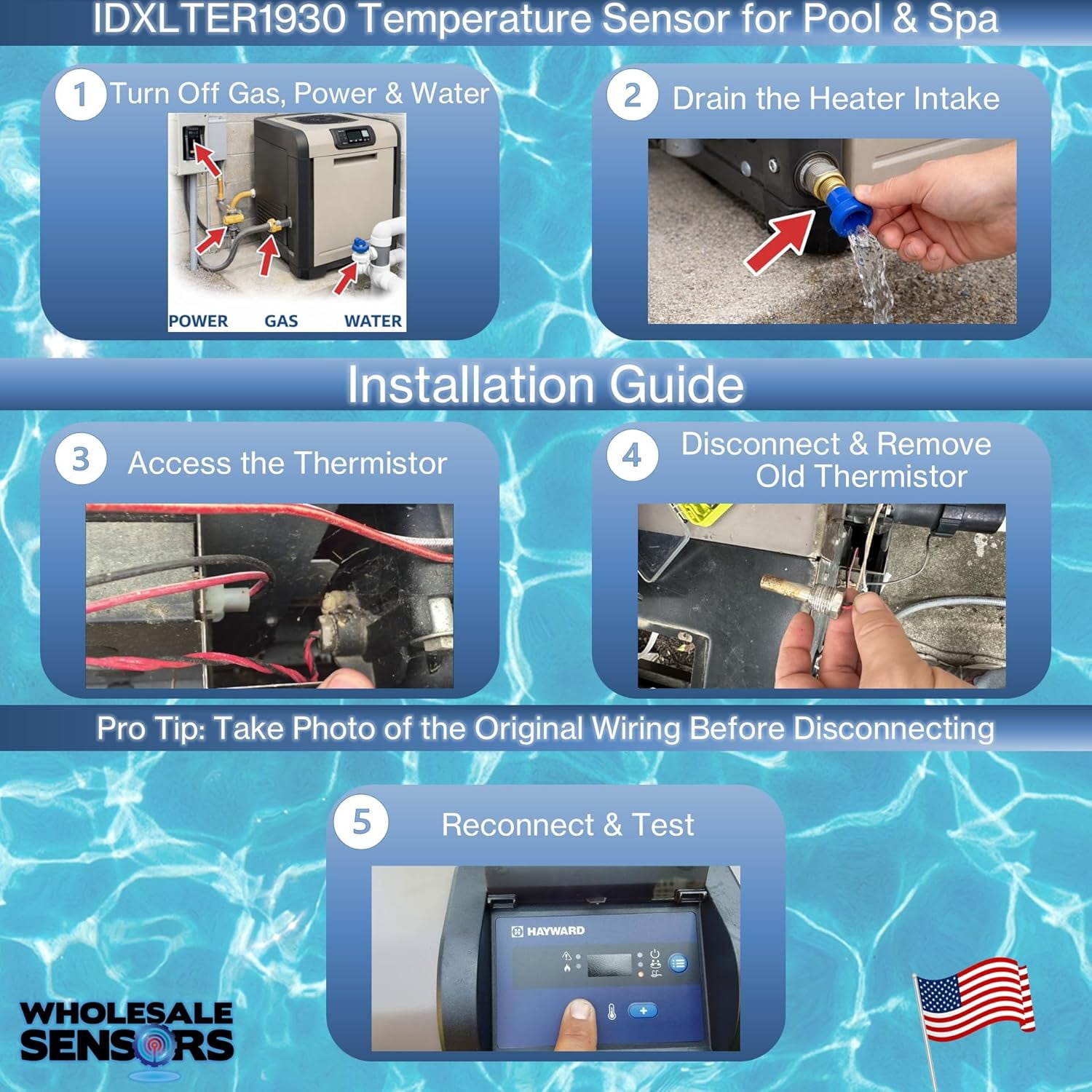 IDXLTER1930 Temperature Sensor for Pool & Spa

1 Turn Off Gas, Power & Water

POWER GAS WATER

2 Drain the Heater Intake

Installation Guide

3 Access the Thermistor

4 Disconnect & Remove Old Thermistor

Pro Tip: Take Photo of the Original Wiring Before Disconnecting

5 Reconnect & Test

HAYWARD

WHOLESALE SENSORS