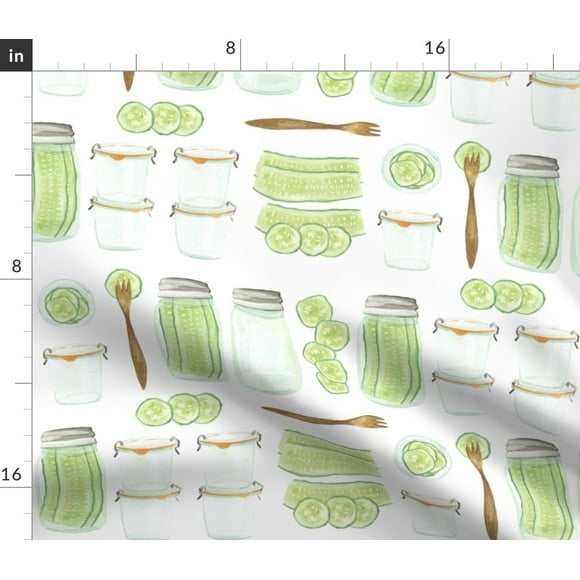 in
8
16
8
16