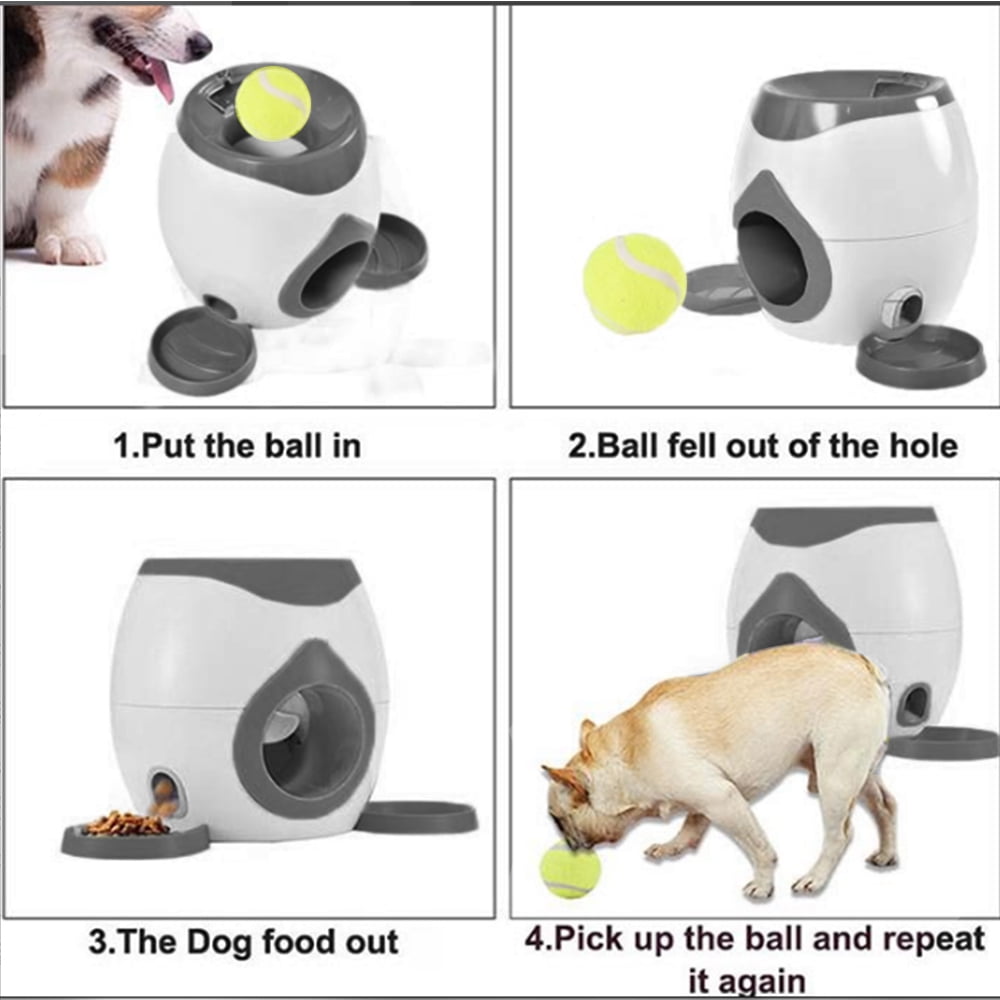 1.Put the ball in

2.Ball fell out of the hole

3.The Dog food out

4.Pick up the ball and repeat it again