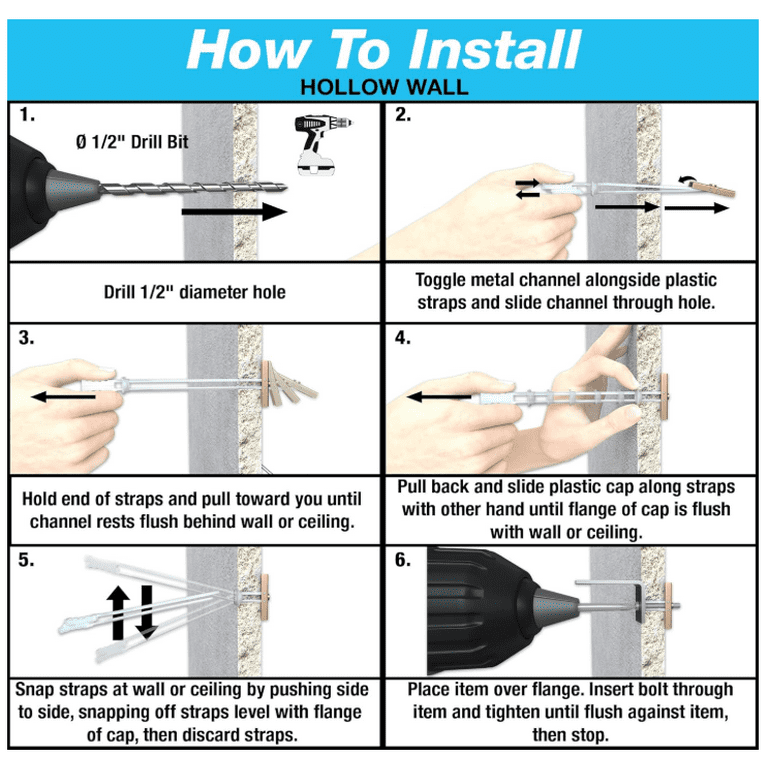 How To Install
HOLLOW WALL

1.
Ø 1/2" Drill Bit

Drill 1/2" diameter hole

2.

Toggle metal channel alongside plastic straps and slide channel through hole.

3.

Hold end of straps and pull toward you until channel rests flush behind wall or ceiling.

4.

Pull back and slide plastic cap along straps with other hand until flange of cap is flush with wall or ceiling.

5.

Snap straps at wall or ceiling by pushing side to side, snapping off straps level with flange of cap, then discard straps.

6.

Place item over flange. Insert bolt through item and tighten until flush against item, then stop.