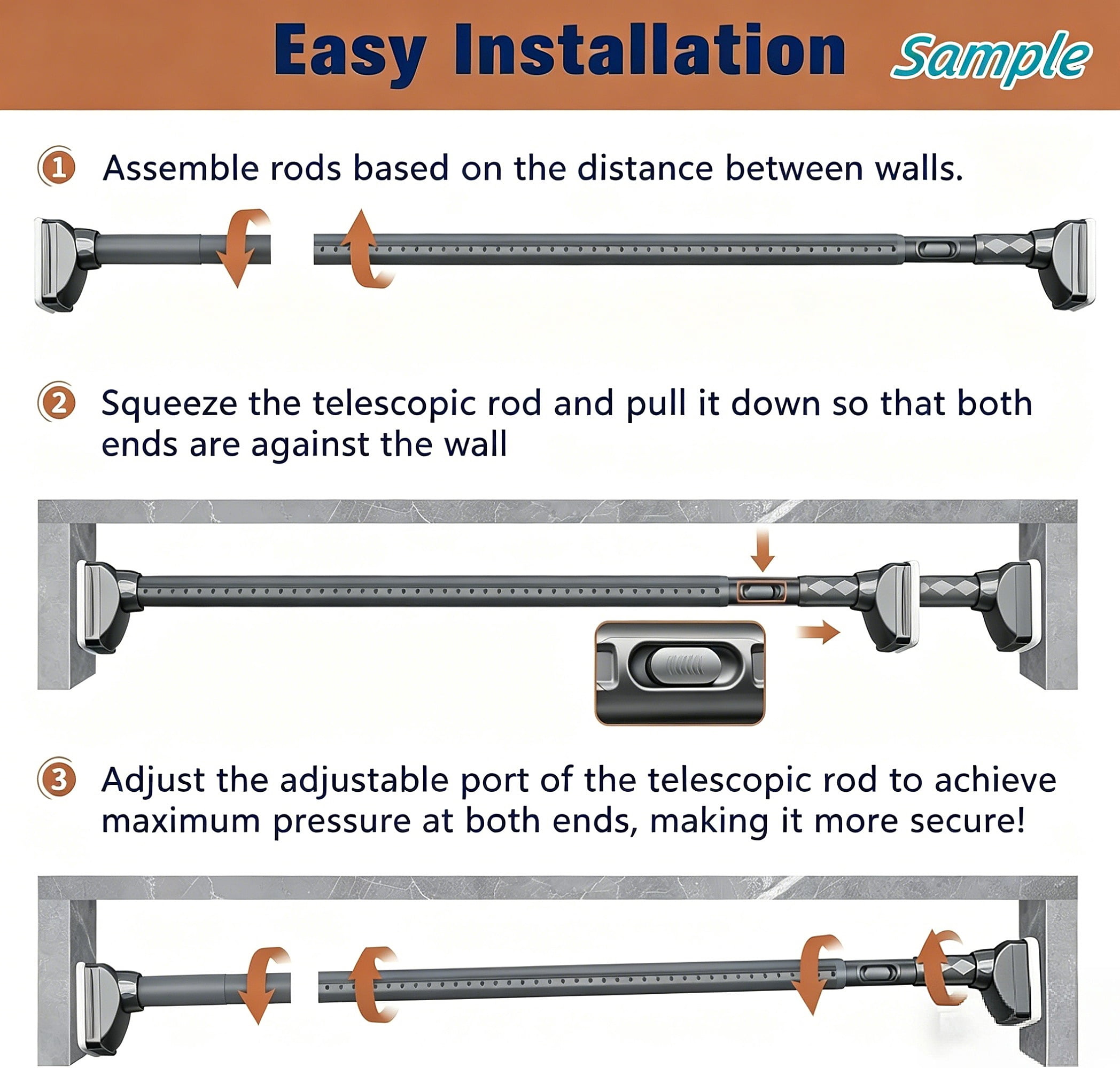 Easy Installation Sample

1 Assemble rods based on the distance between walls.

2 Squeeze the telescopic rod and pull it down so that both ends are against the wall

3 Adjust the adjustable port of the telescopic rod to achieve maximum pressure at both ends, making it more secure!