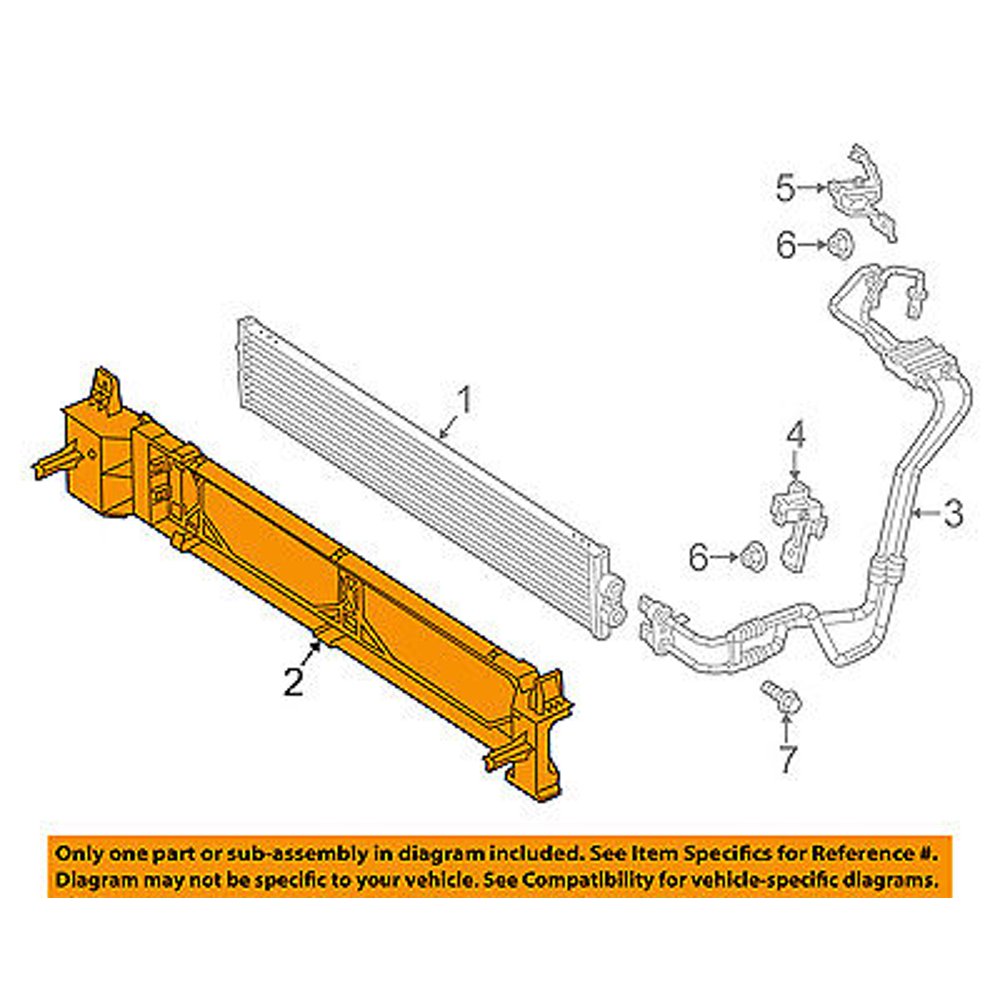 5
6
1
4
3
6
2
7

Only one part or sub-assembly in diagram included. See Item Specifics for Reference #.
Diagram may not be specific to your vehicle. See Compatibility for vehicle-specific diagrams.