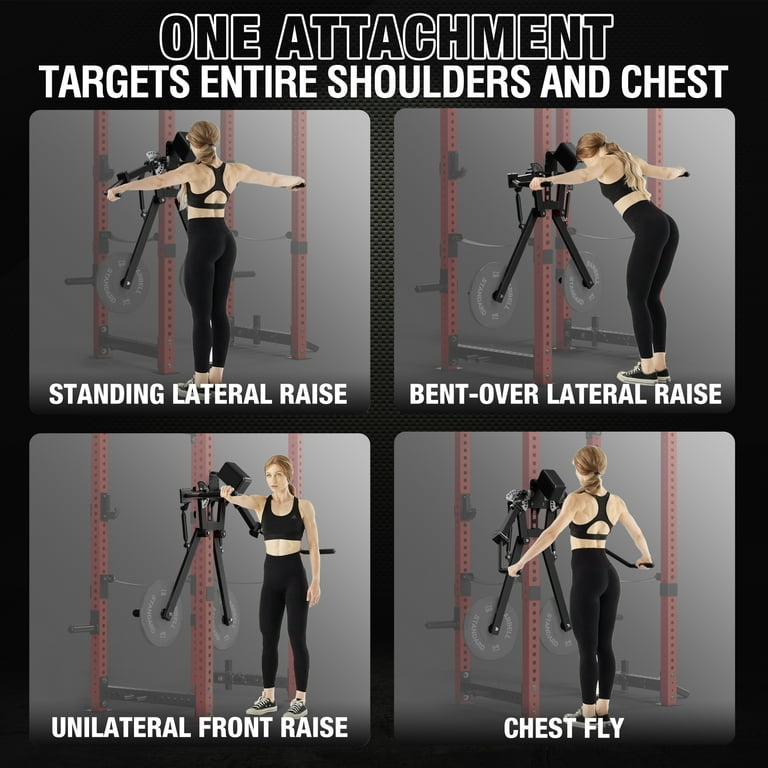 ONE ATTACHMENT
TARGETS ENTIRE SHOULDERS AND CHEST

STANDING LATERAL RAISE

BENT-OVER LATERAL RAISE

UNILATERAL FRONT RAISE

CHEST FLY