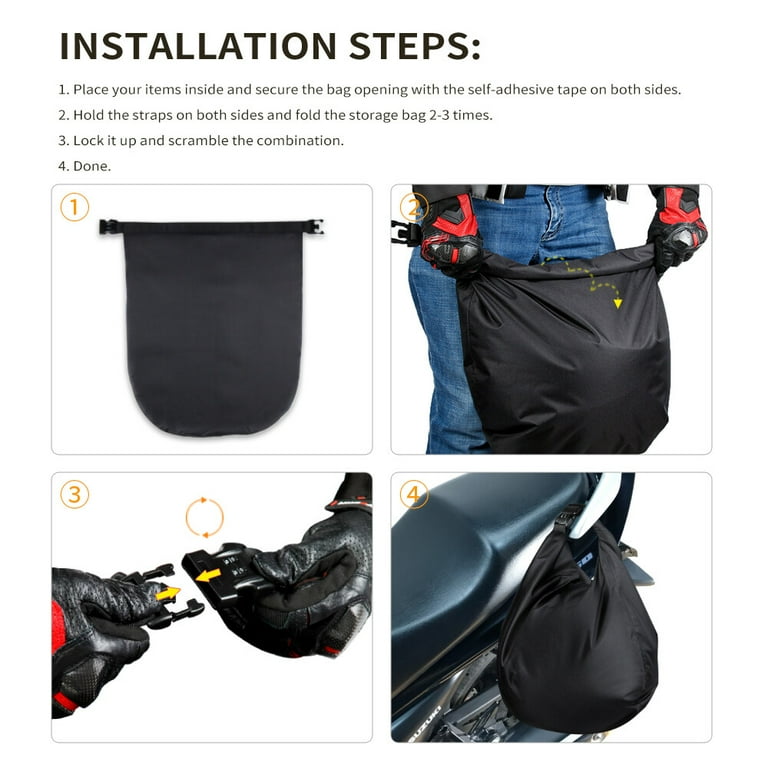 INSTALLATION STEPS:

1. Place your items inside and secure the bag opening with the self-adhesive tape on both sides.
2. Hold the straps on both sides and fold the storage bag 2-3 times.
3. Lock it up and scramble the combination.
4. Done.

①

②

③

④

SUZUKI