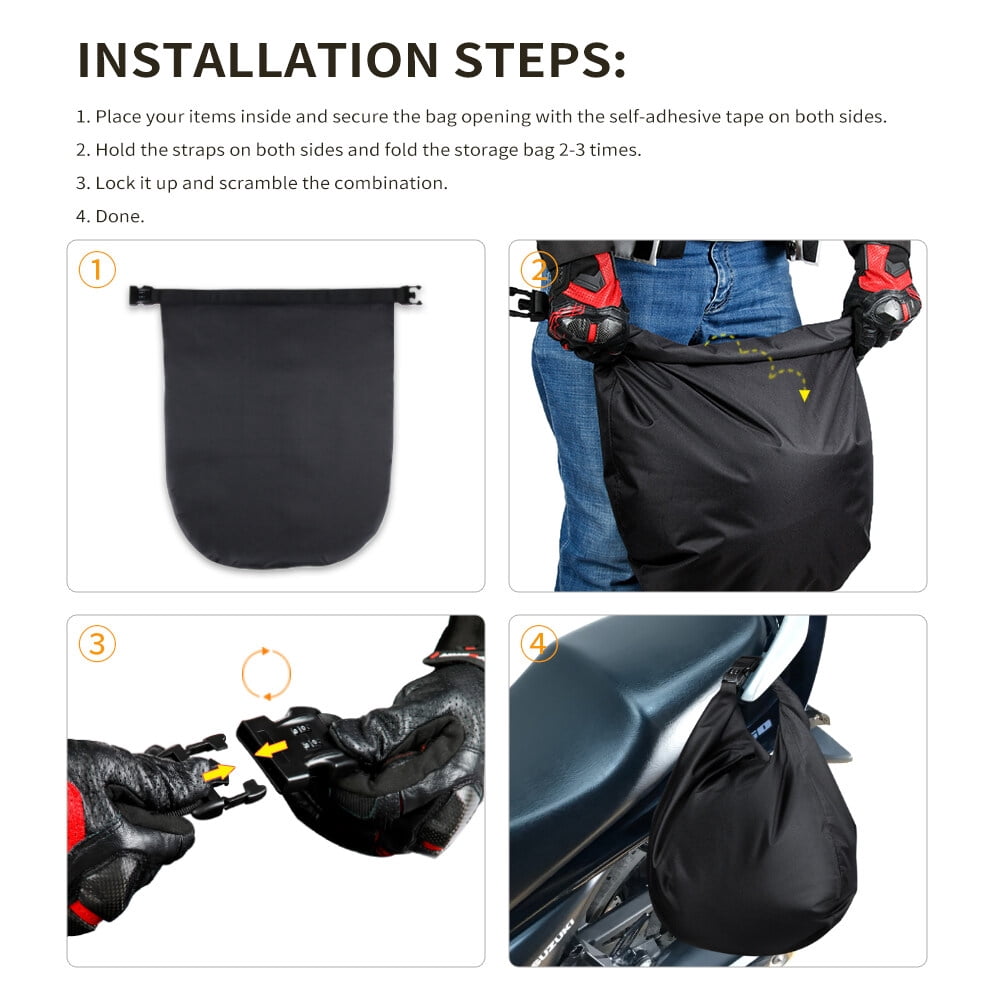 INSTALLATION STEPS:

1. Place your items inside and secure the bag opening with the self-adhesive tape on both sides.
2. Hold the straps on both sides and fold the storage bag 2-3 times.
3. Lock it up and scramble the combination.
4. Done.

1

2

3

4

SUZUKI