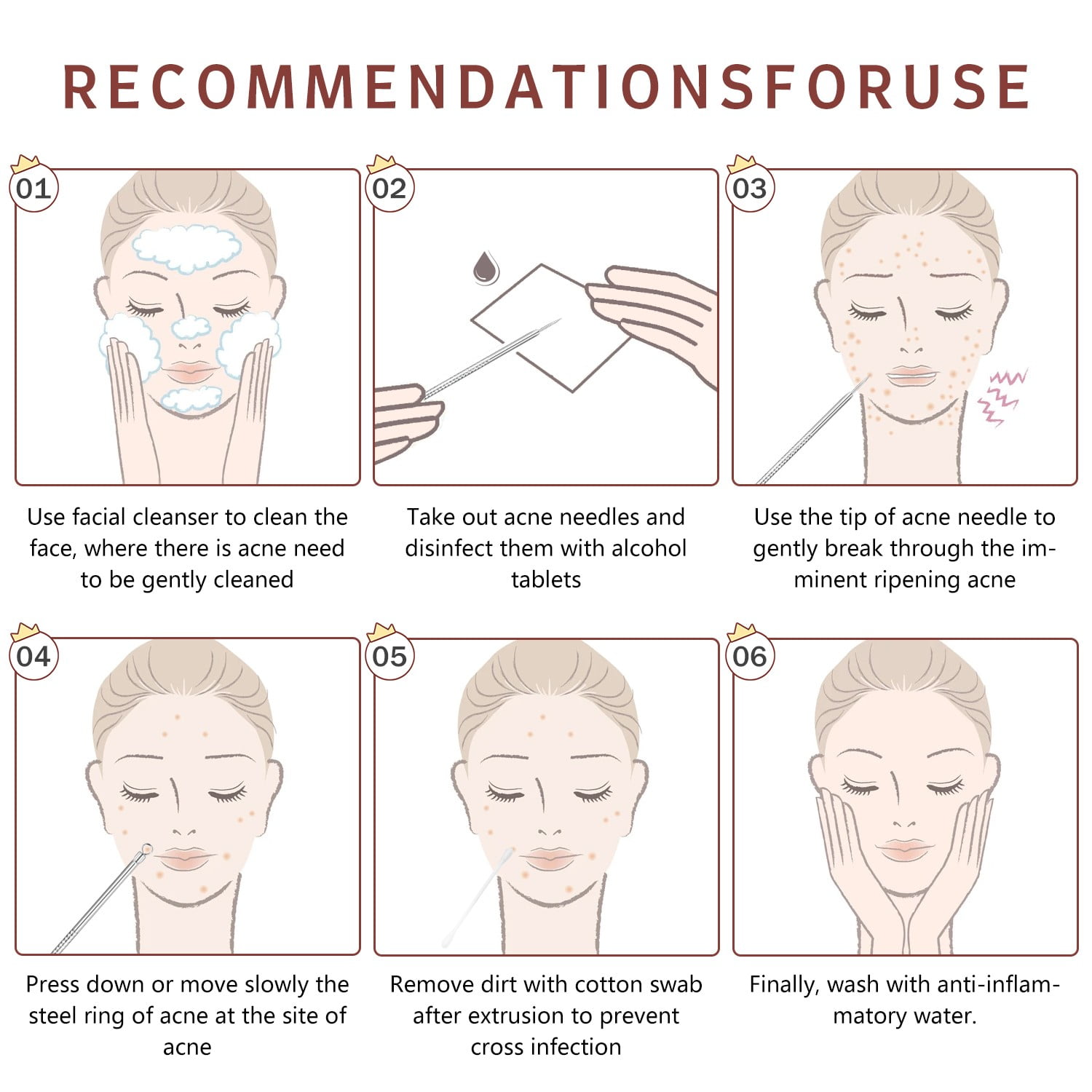 RECOMMENDATIONSFORUSE

01

Use facial cleanser to clean the face, where there is acne need to be gently cleaned

02

Take out acne needles and disinfect them with alcohol tablets

03

Use the tip of acne needle to gently break through the imminent ripening acne

04

Press down or move slowly the steel ring of acne at the site of acne

05

Remove dirt with cotton swab after extrusion to prevent cross infection

06

Finally, wash with anti-inflammatory water.