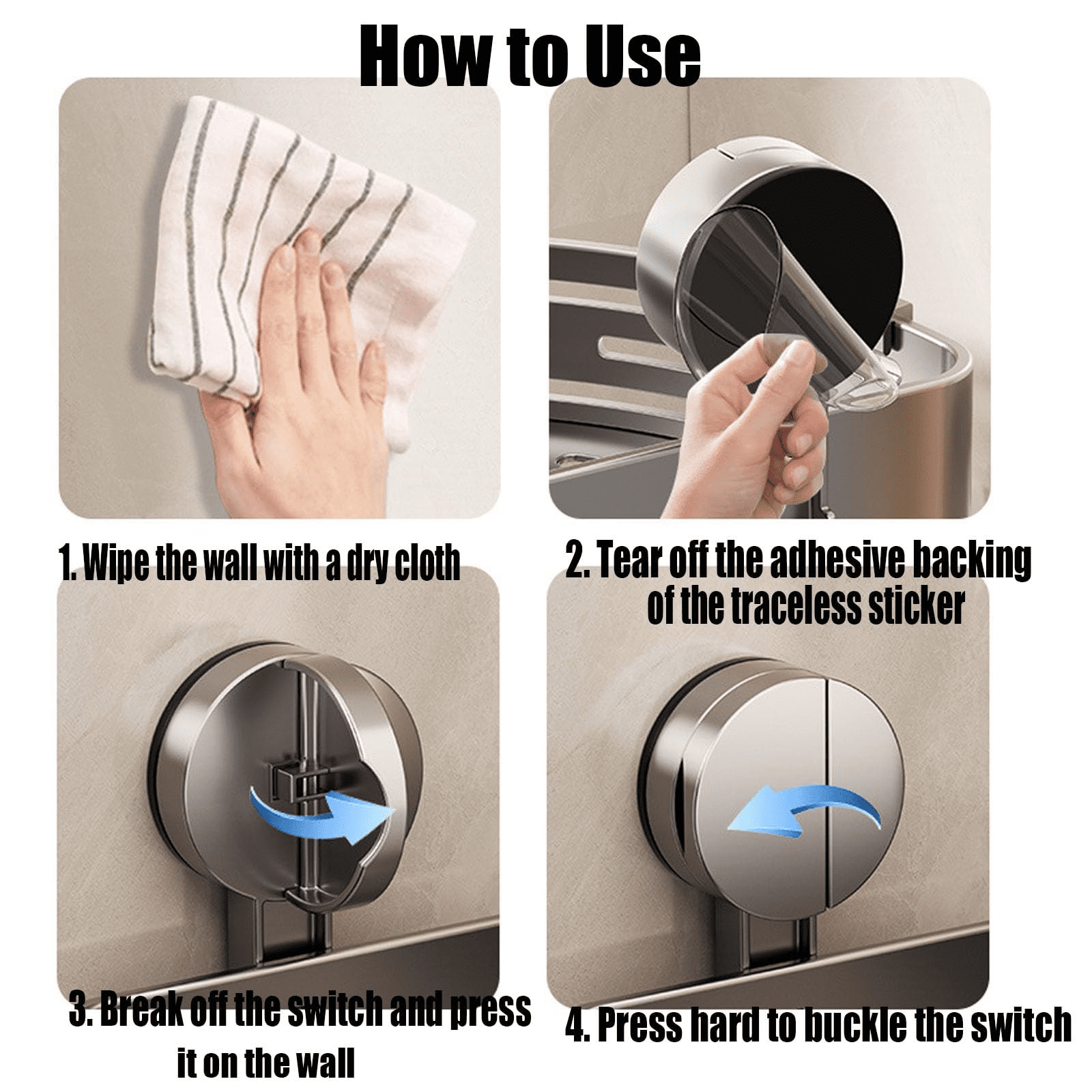 How to Use

1. Wipe the wall with a dry cloth

2. Tear off the adhesive backing of the traceless sticker

3. Break off the switch and press it on the wall

4. Press hard to buckle the switch