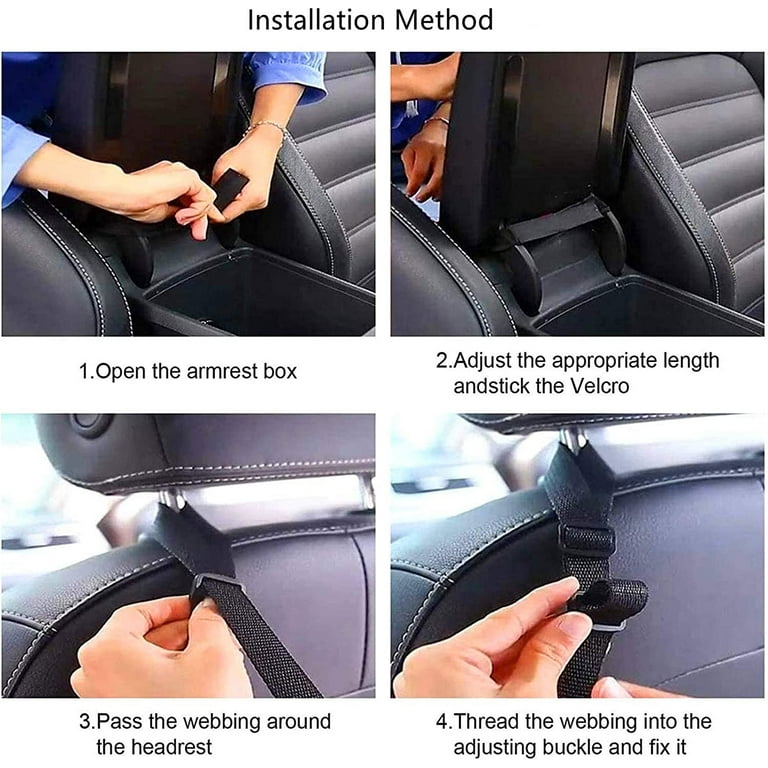 Installation Method

1.Open the armrest box

2.Adjust the appropriate length andstick the Velcro

3.Pass the webbing around the headrest

4.Thread the webbing into the adjusting buckle and fix it