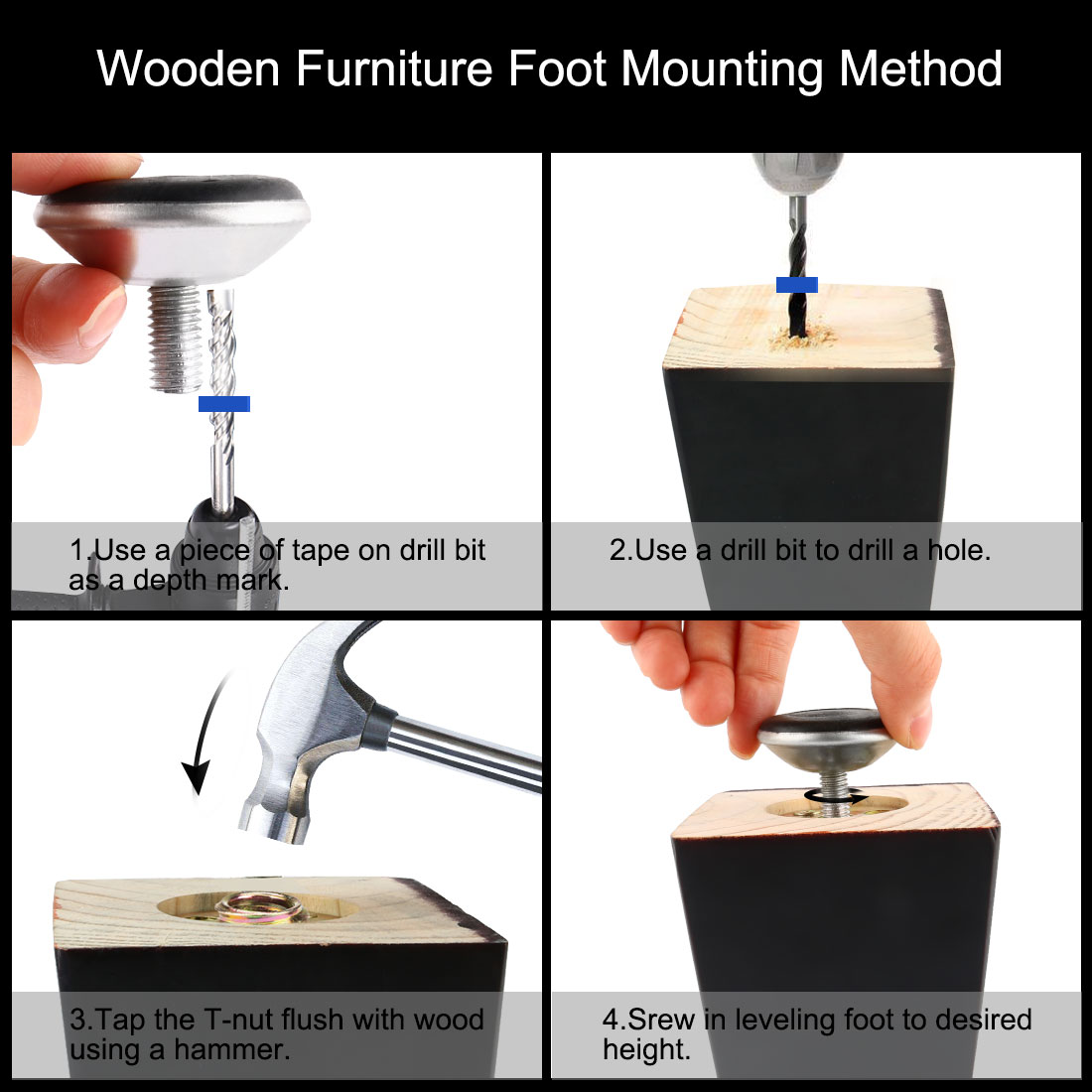 Wooden Furniture Foot Mounting Method

1.Use a piece of tape on drill bit as a depth mark.

2.Use a drill bit to drill a hole.

3.Tap the T-nut flush with wood using a hammer.

4.Srew in leveling foot to desired height.