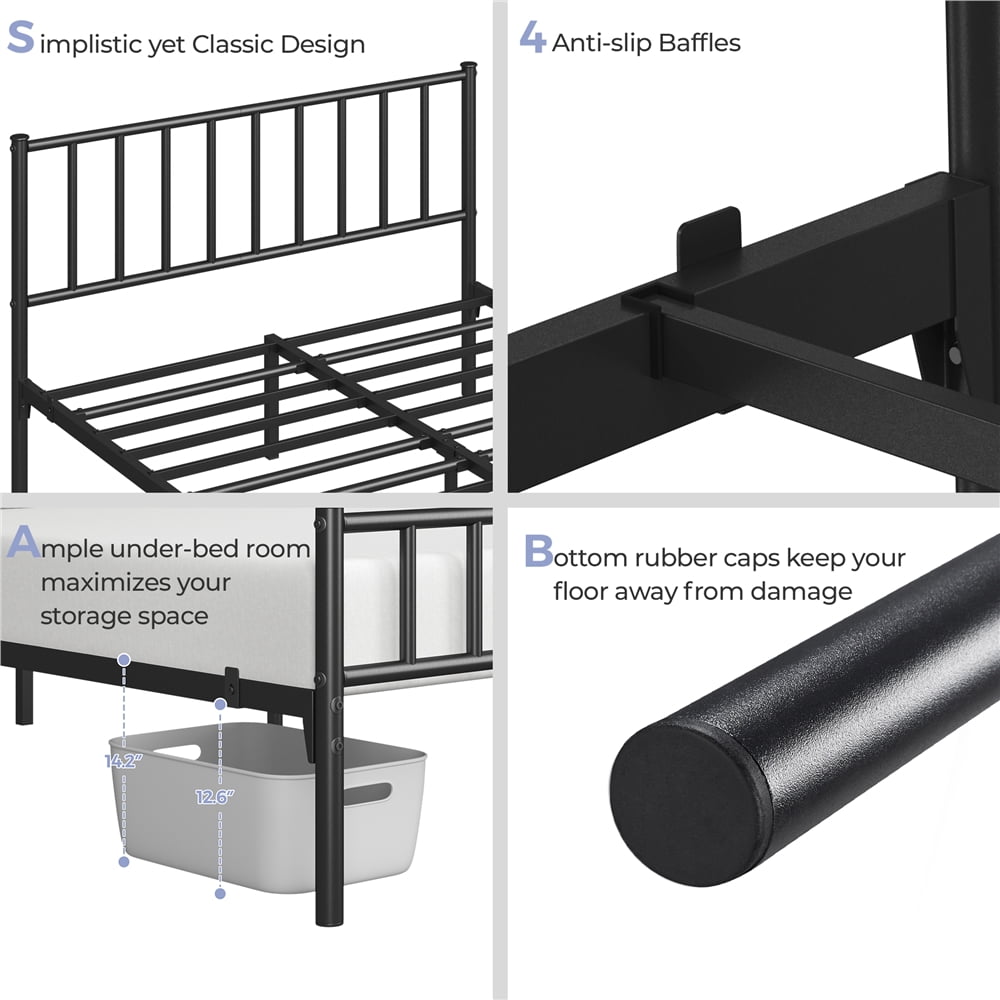 Simplistic yet Classic Design

4 Anti-slip Baffles

Ample under-bed room maximizes your storage space

14.2"

12.6"

Bottom rubber caps keep your floor away from damage