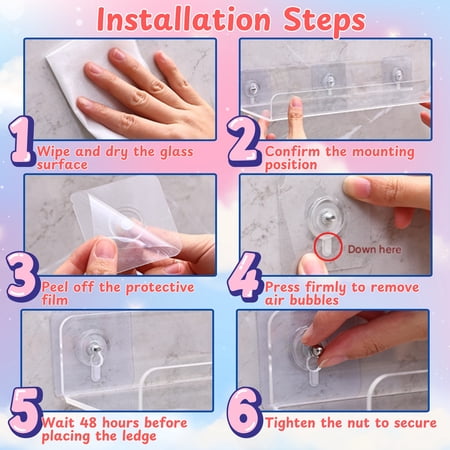 Installation Steps

1
Wipe and dry the glass surface

2
Confirm the mounting position

3
Peel off the protective film

Down here

4
Press firmly to remove air bubbles

5
Wait 48 hours before placing the ledge

6
Tighten the nut to secure