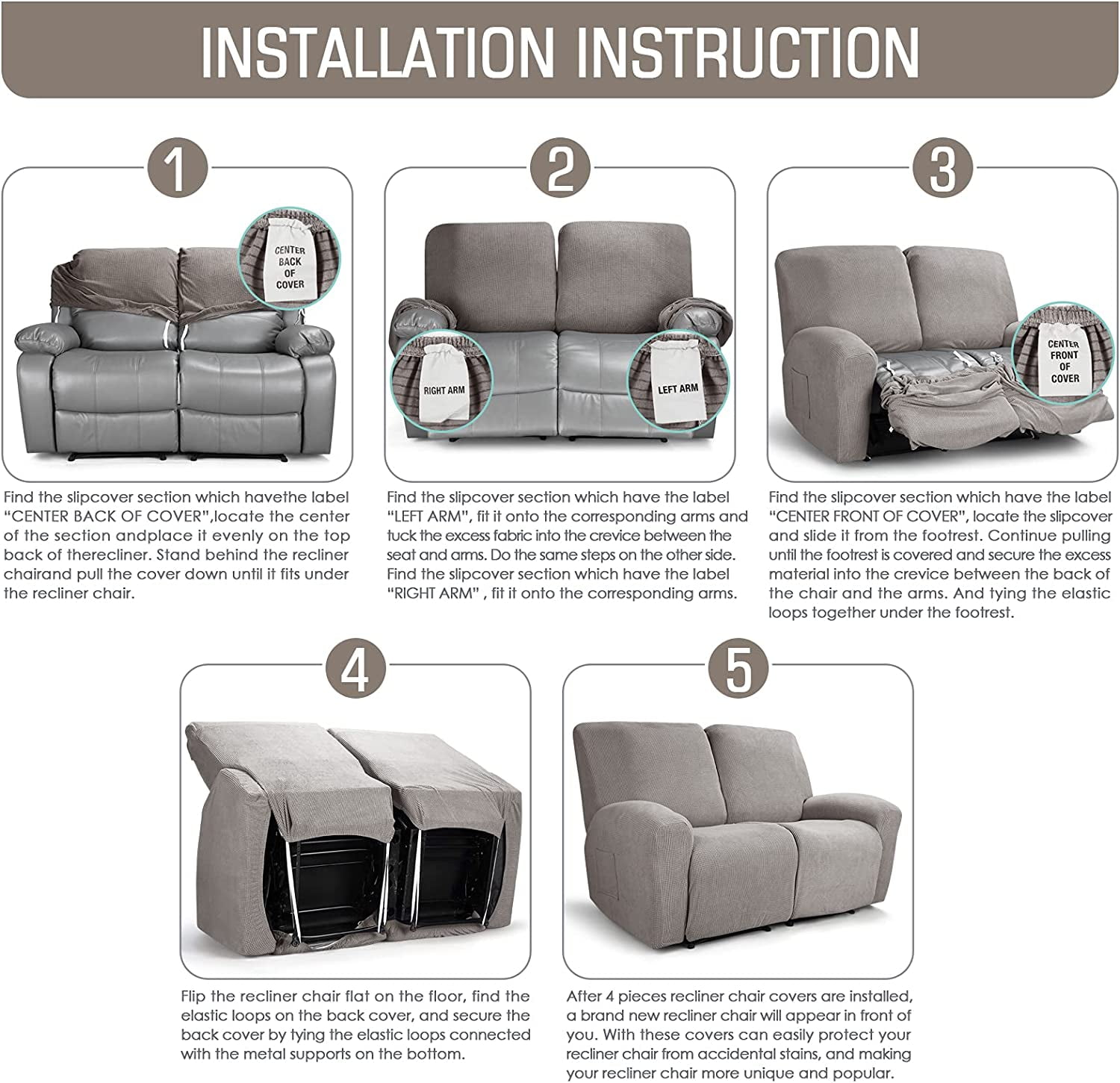 INSTALLATION INSTRUCTION

1

CENTER BACK OF COVER

Find the slipcover section which havethe label "CENTER BACK OF COVER",locate the center of the section andplace it evenly on the top back of therecliner. Stand behind the recliner chairand pull the cover down until it fits under the recliner chair.

2

RIGHT ARM

LEFT ARM

Find the slipcover section which have the label "LEFT ARM", fit it onto the corresponding arms and tuck the excess fabric into the crevice between the seat and arms. Do the same steps on the other side. Find the slipcover section which have the label "RIGHT ARM" , fit it onto the corresponding arms.

3

CENTER FRONT OF COVER

Find the slipcover section which have the label "CENTER FRONT OF COVER", locate the slipcover and slide it from the footrest. Continue pulling until the footrest is covered and secure the excess material into the crevice between the back of the chair and the arms. And tying the elastic loops together under the footrest.

4

Flip the recliner chair flat on the floor, find the elastic loops on the back cover, and secure the back cover by tying the elastic loops connected with the metal supports on the bottom.

5

After 4 pieces recliner chair covers are installed, a brand new recliner chair will appear in front of you. With these covers can easily protect your recliner chair from accidental stains, and making your recliner chair more unique and popular.