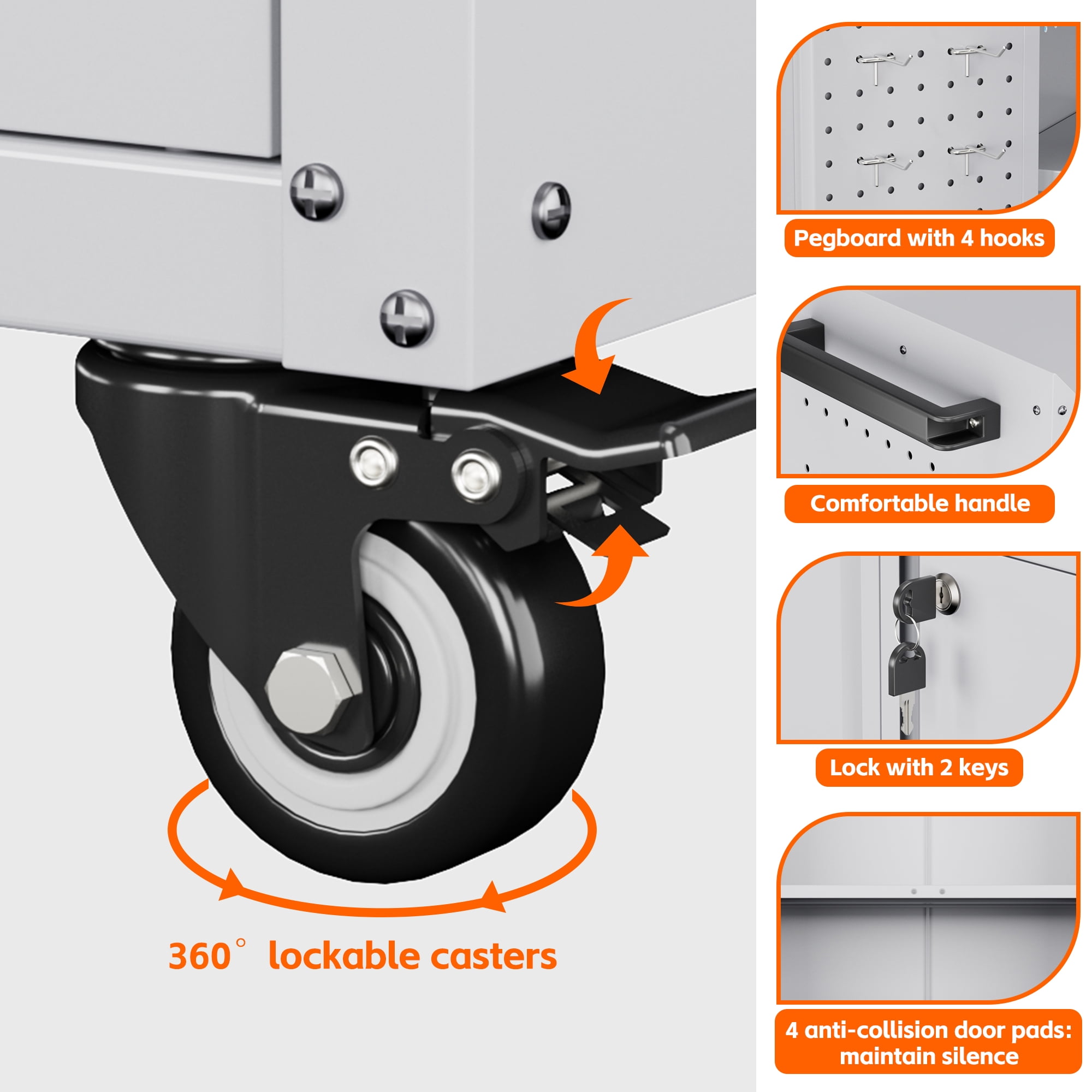 360° lockable casters

Pegboard with 4 hooks

Comfortable handle

Lock with 2 keys

4 anti-collision door pads: maintain silence