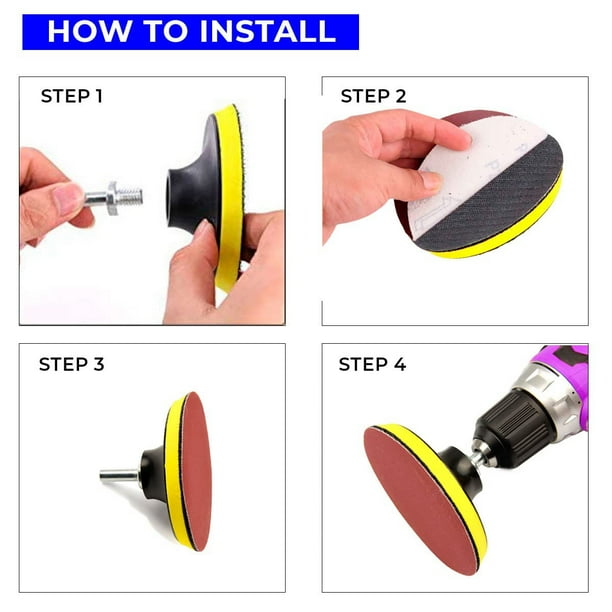 HOW TO INSTALL

STEP 1

STEP 2

STEP 3

STEP 4