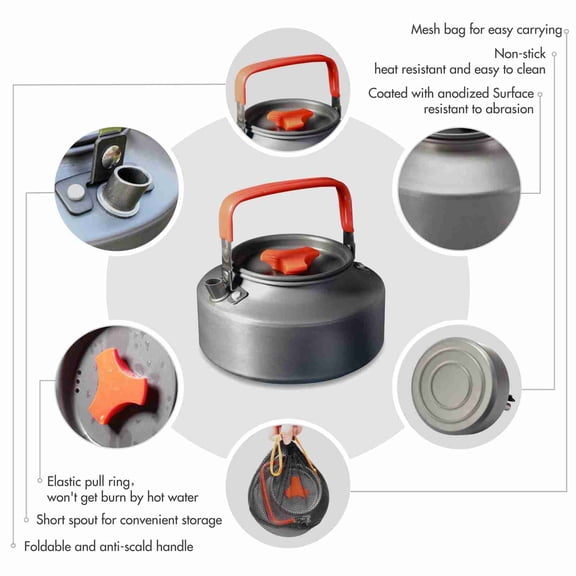 Mesh bag for easy carrying

Non-stick
heat resistant and easy to clean

Coated with anodized Surface
resistant to abrasion

Elastic pull ring,
won't get burn by hot water

Short spout for convenient storage

Foldable and anti-scald handle