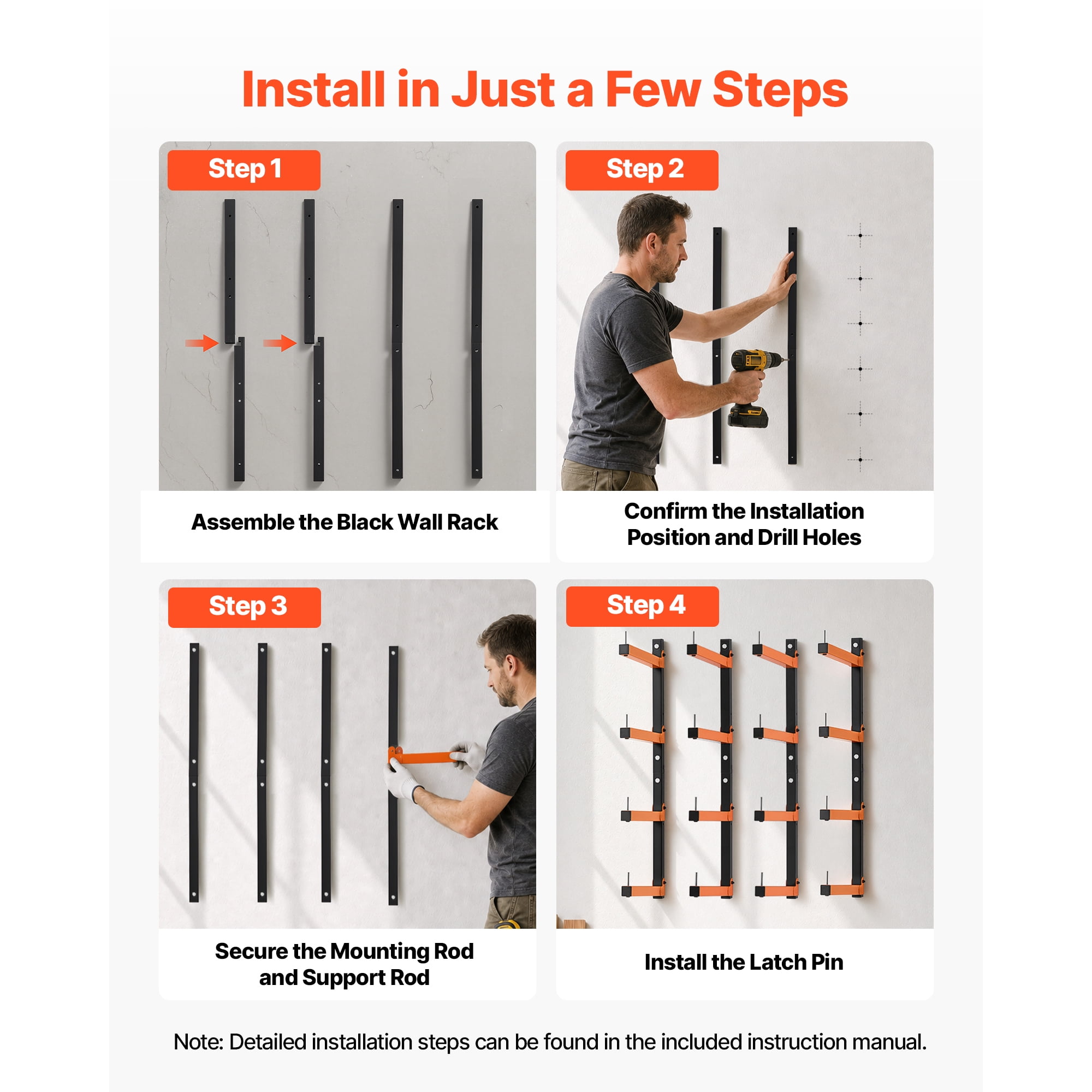 Install in Just a Few Steps

Step 1

Assemble the Black Wall Rack

Step 2

Confirm the Installation Position and Drill Holes

Step 3

Secure the Mounting Rod and Support Rod

Step 4

Install the Latch Pin

Note: Detailed installation steps can be found in the included instruction manual.