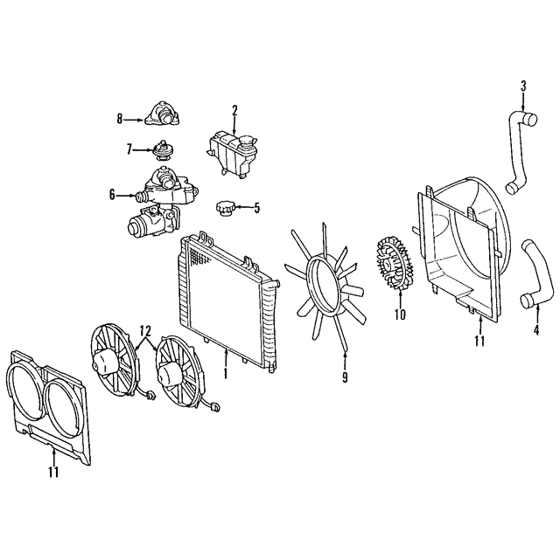 3
8
2
7
6
5
12
1
9
10
11
4
11