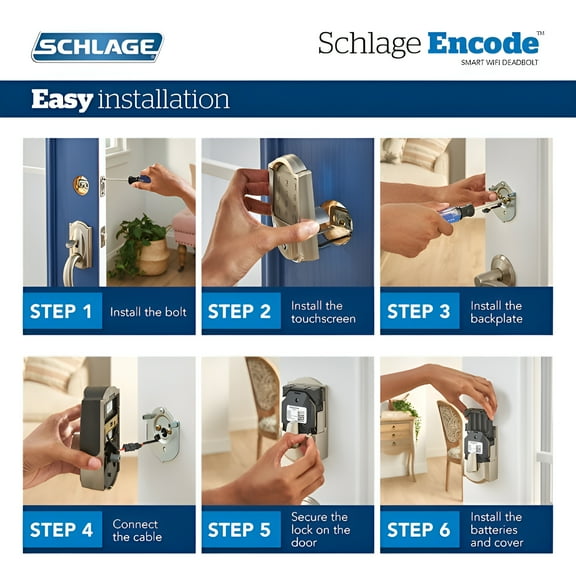 SCHLAGE

Schlage Encode™
SMART WIFI DEADBOLT

Easy installation

STEP 1 Install the bolt

STEP 2 Install the touchscreen

STEP 3 Install the backplate

STEP 4 Connect the cable

STEP 5 Secure the lock on the door

STEP 6 Install the batteries and cover