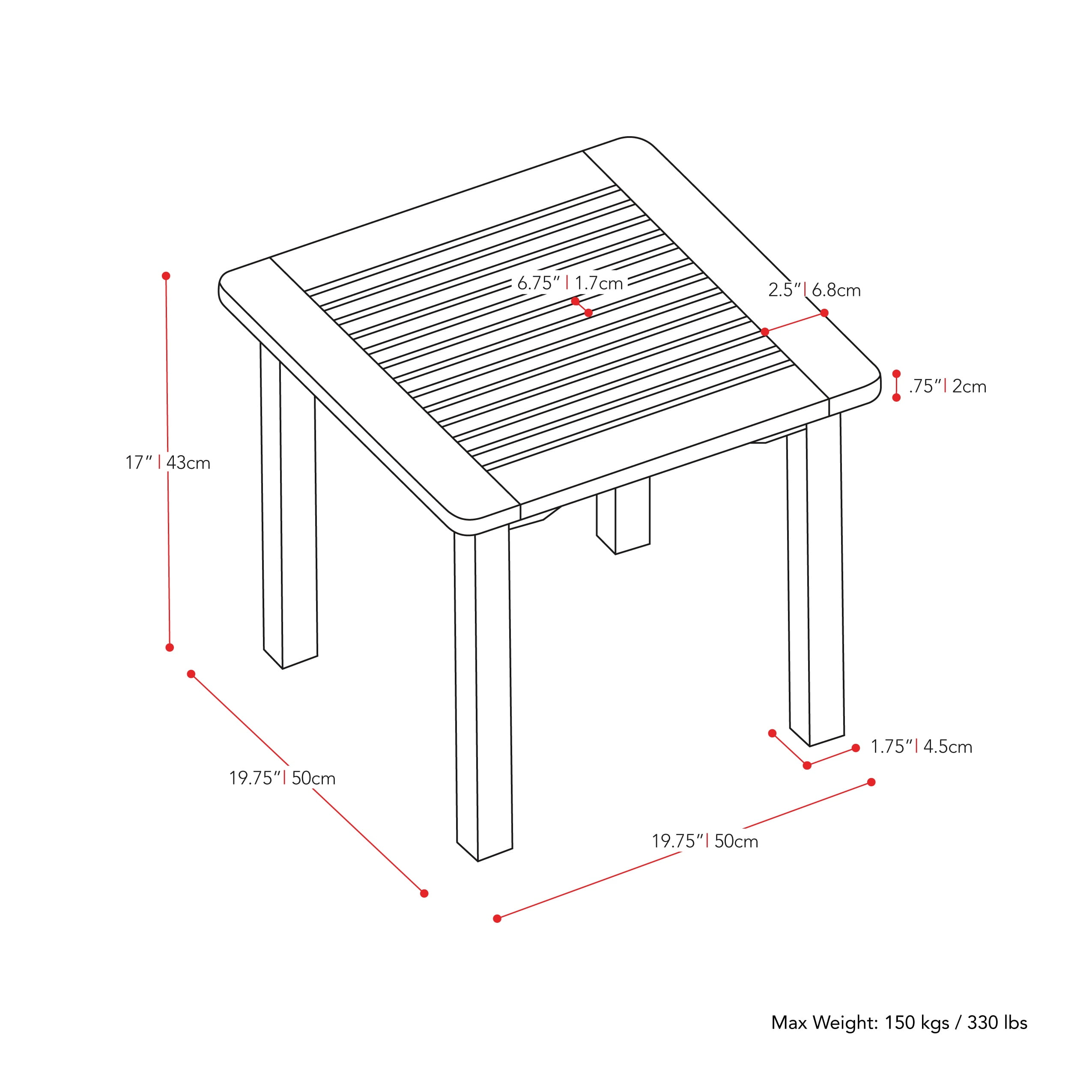 6.75" | 1.7cm

2.5" | 6.8cm

.75" | 2cm

17" | 43cm

1.75" | 4.5cm

19.75" | 50cm

19.75" | 50cm

Max Weight: 150 kgs / 330 lbs