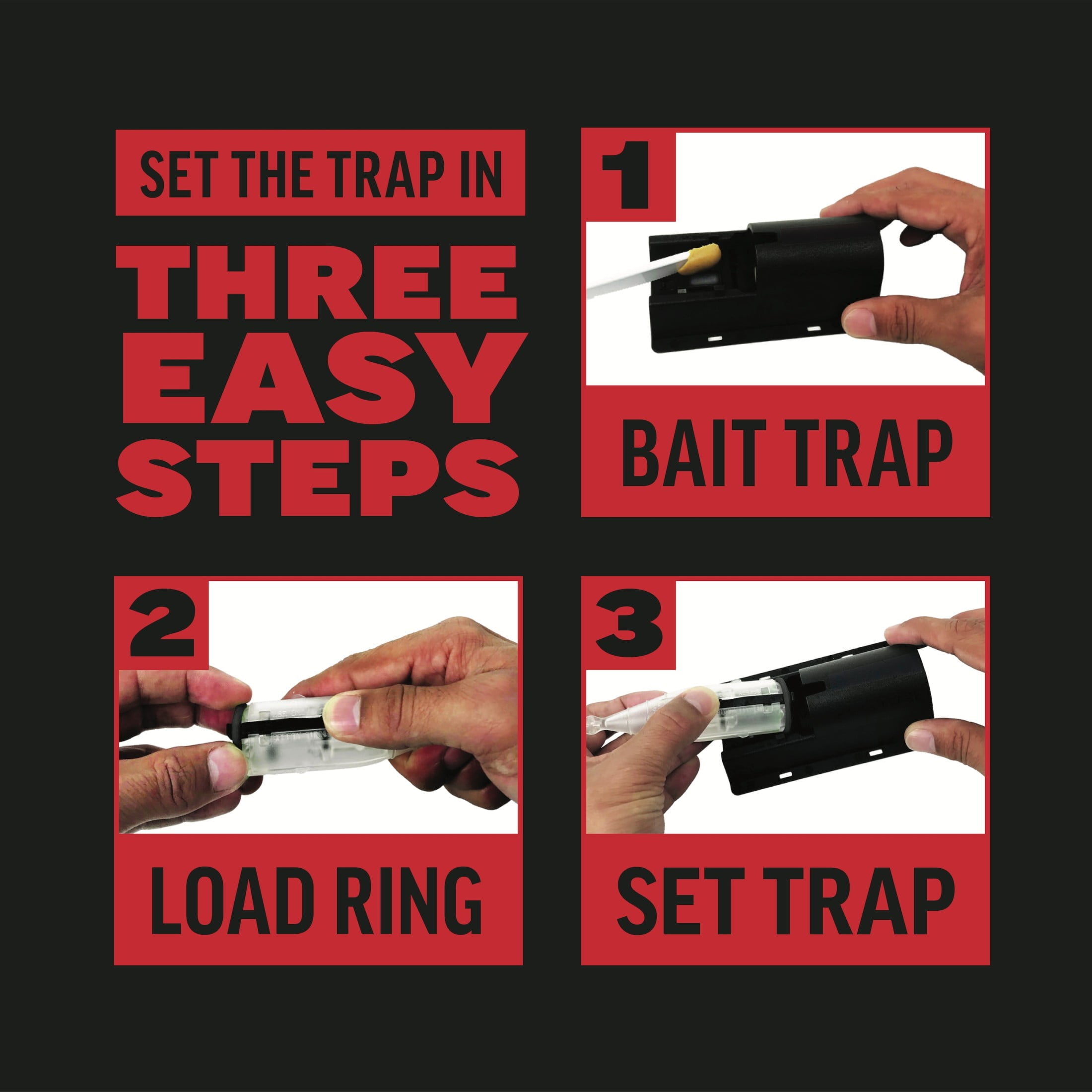 SET THE TRAP IN

THREE EASY STEPS

1

BAIT TRAP

2

LOAD RING

3

SET TRAP