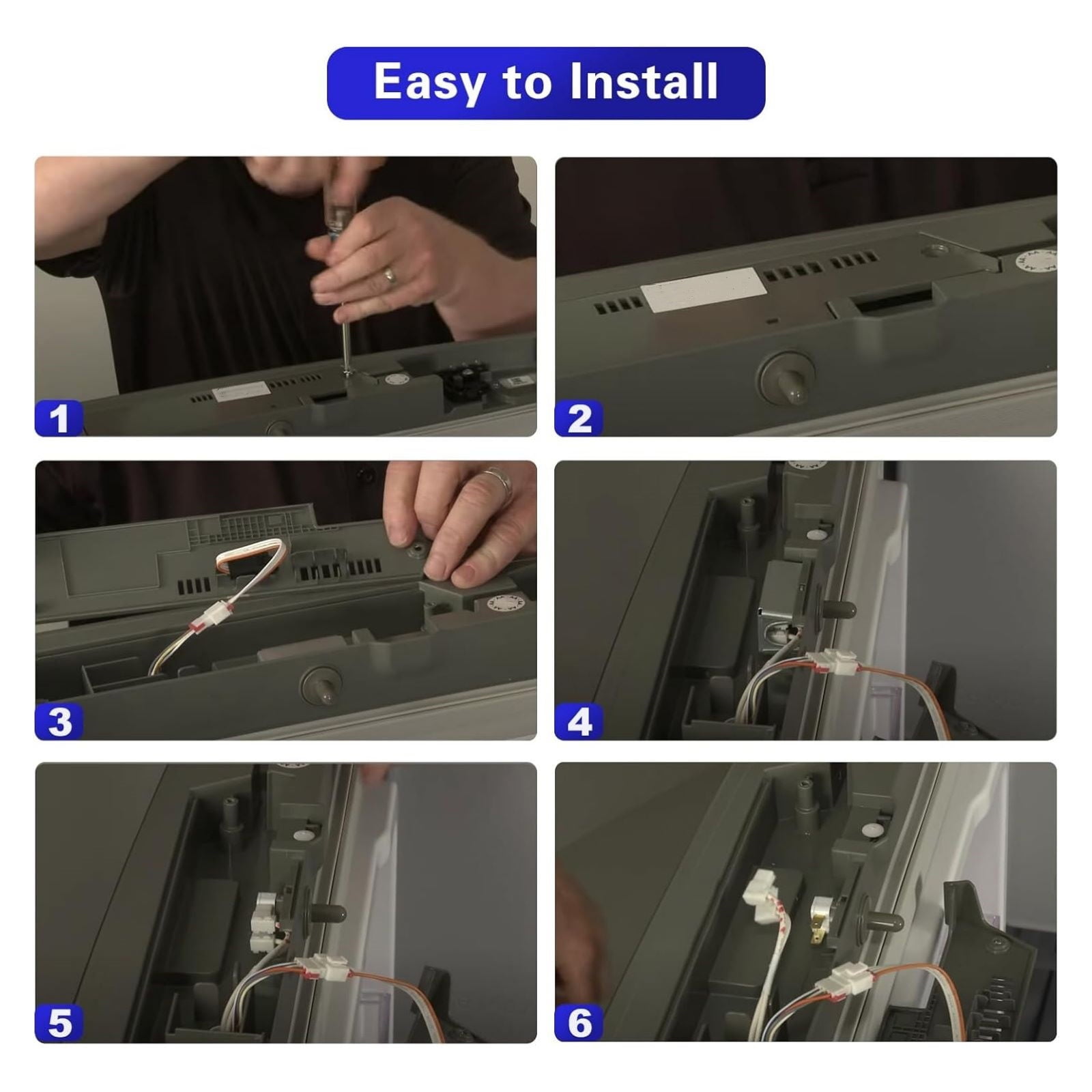 Easy to Install

1

2

3

4

5

6