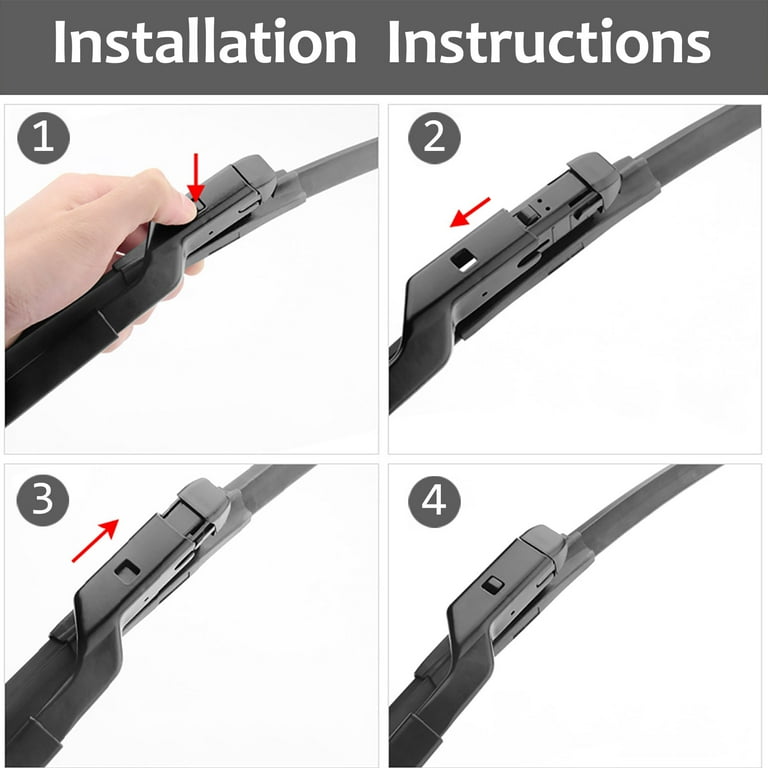 Installation Instructions

1

2

3

4