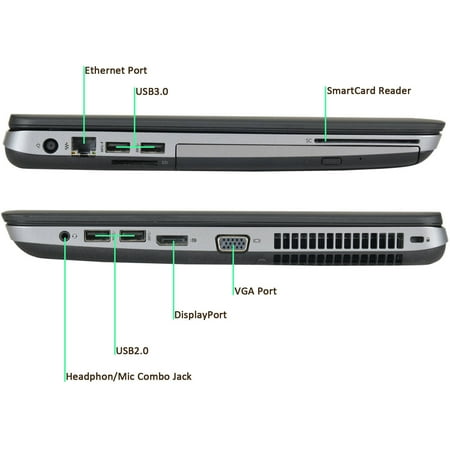 Ethernet Port

USB3.0

SmartCard Reader

VGA Port

DisplayPort

USB2.0

Headphon/Mic Combo Jack