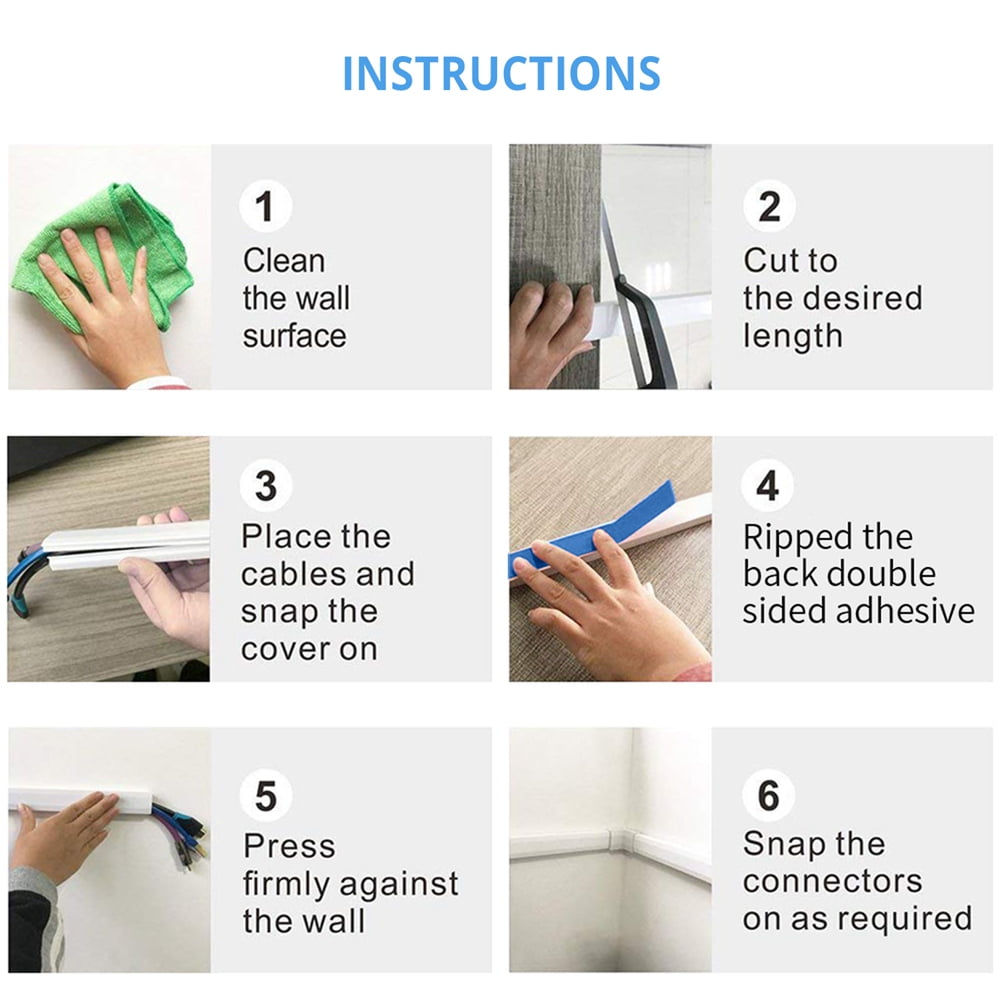 INSTRUCTIONS

1
Clean the wall surface

2
Cut to the desired length

3
Place the cables and snap the cover on

4
Ripped the back double sided adhesive

5
Press firmly against the wall

6
Snap the connectors on as required