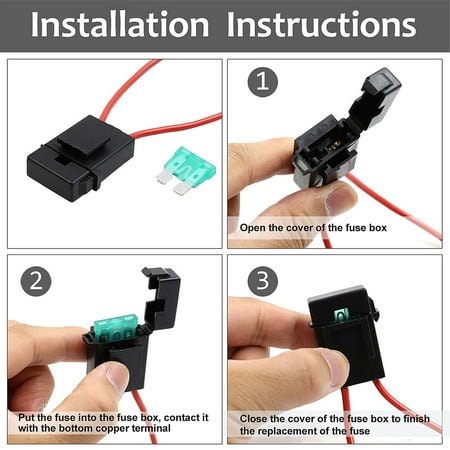 Installation Instructions

1

Open the cover of the fuse box

2

Put the fuse into the fuse box, contact it with the bottom copper terminal

3

Close the cover of the fuse box to finish the replacement of the fuse