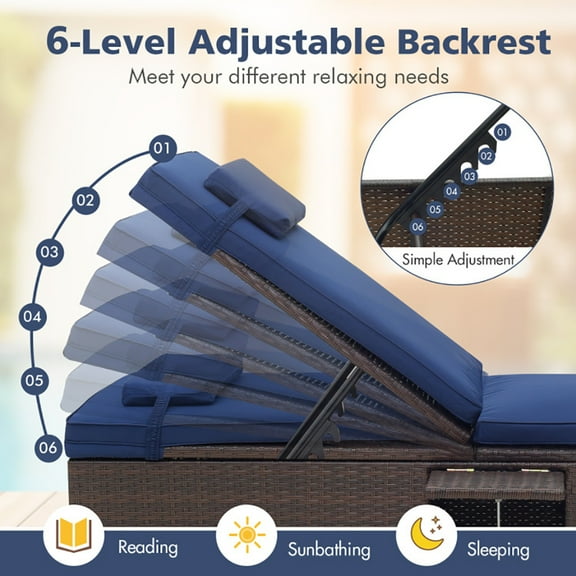 6-Level Adjustable Backrest
Meet your different relaxing needs

01
02
03
04
05
06

01
02
03
04
05
06
Simple Adjustment

Reading
Sunbathing
Sleeping