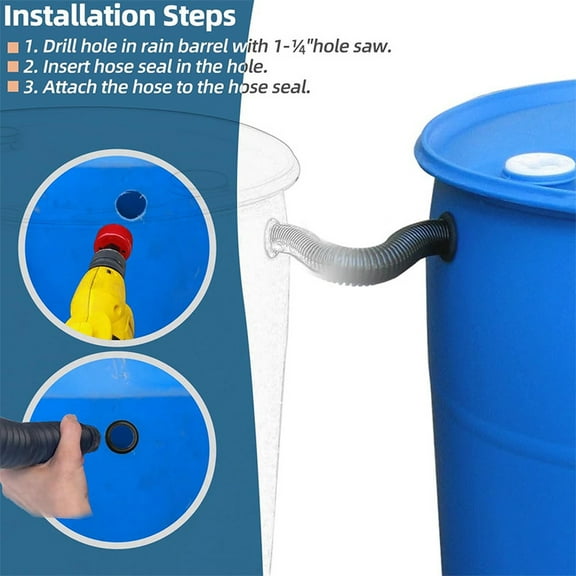 Installation Steps

1. Drill hole in rain barrel with 1-¼"hole saw.
2. Insert hose seal in the hole.
3. Attach the hose to the hose seal.