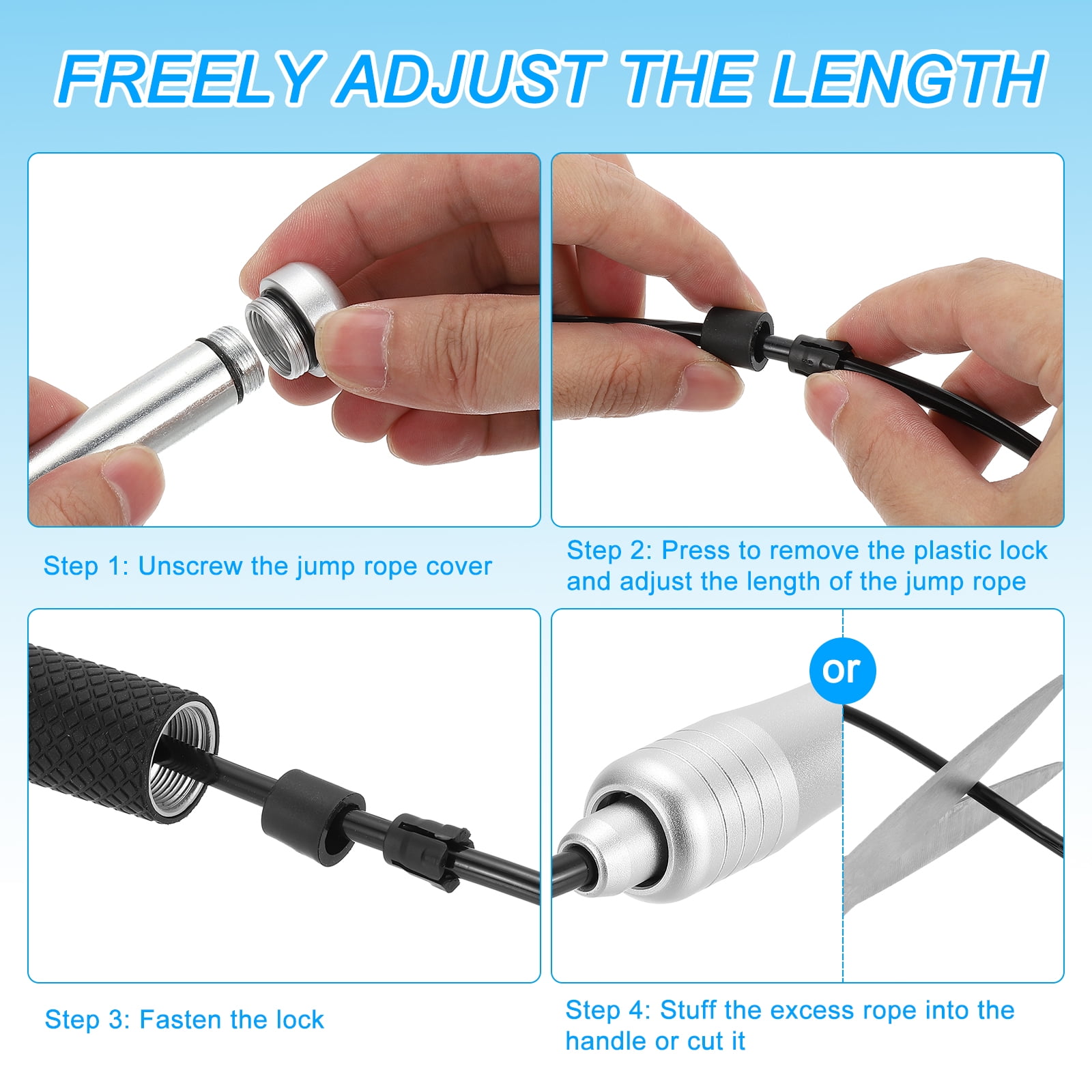 FREELY ADJUST THE LENGTH

Step 1: Unscrew the jump rope cover

Step 2: Press to remove the plastic lock and adjust the length of the jump rope

Step 3: Fasten the lock

or

Step 4: Stuff the excess rope into the handle or cut it