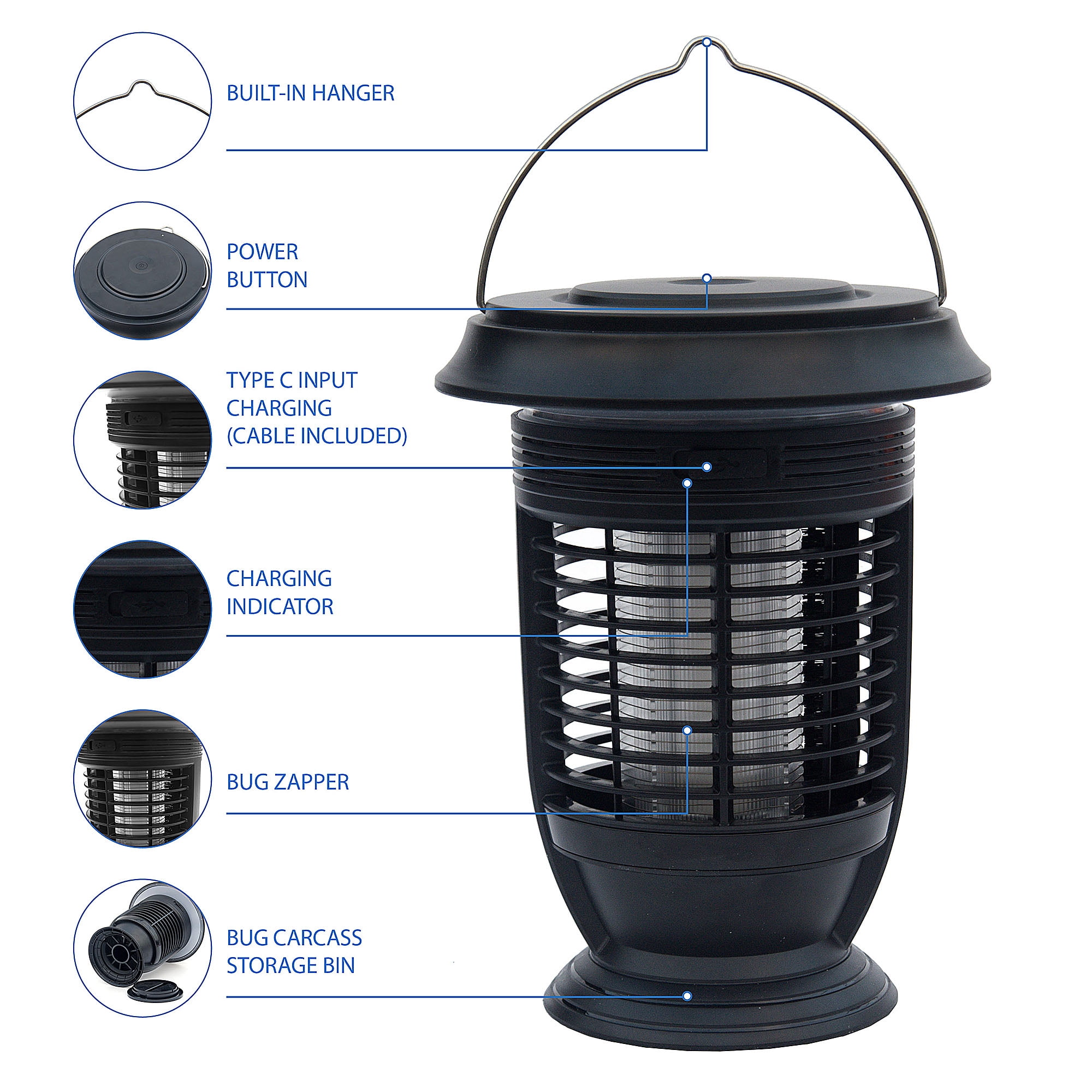 BUILT-IN HANGER

POWER BUTTON

TYPE C INPUT CHARGING (CABLE INCLUDED)

CHARGING INDICATOR

BUG ZAPPER

BUG CARCASS STORAGE BIN