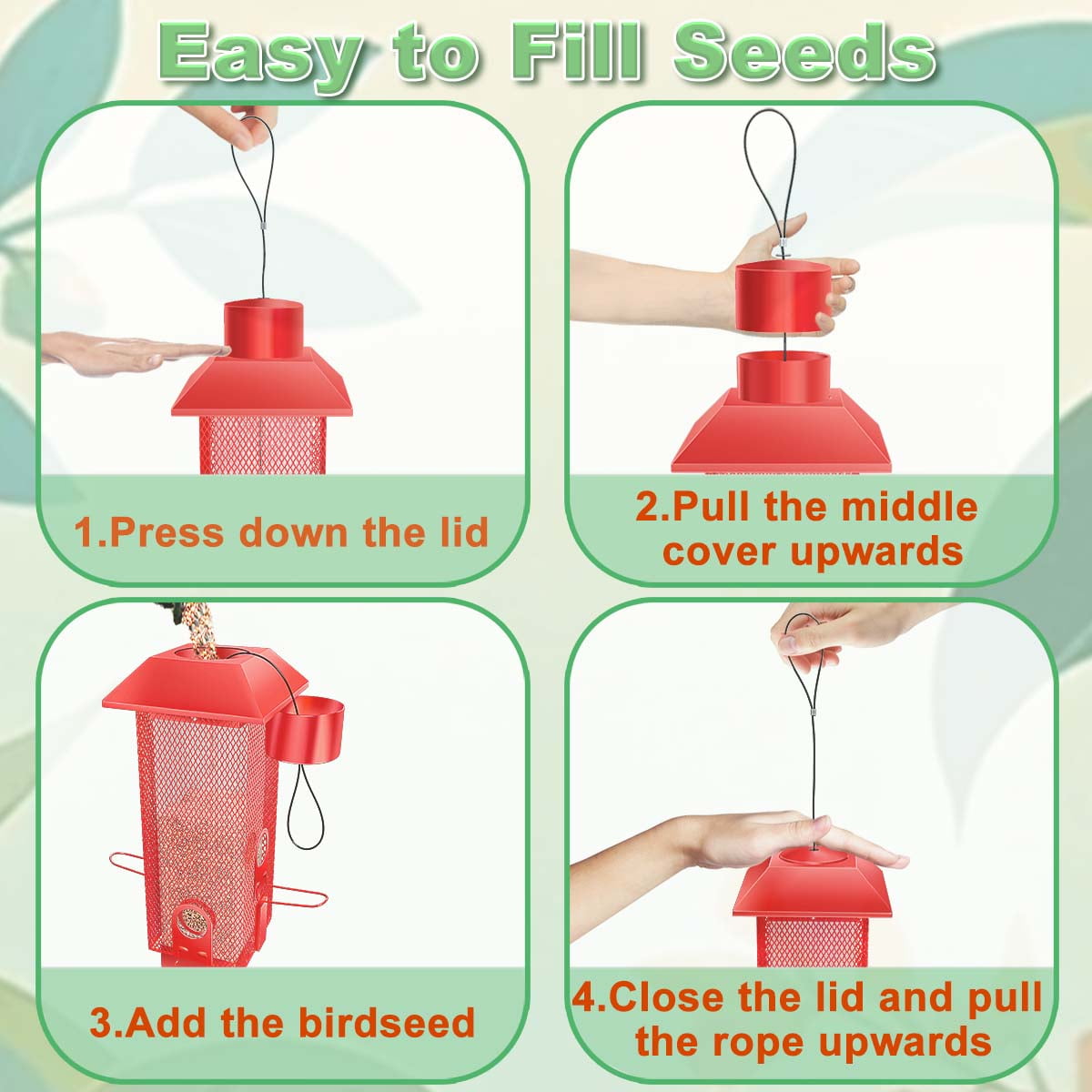 Easy to Fill Seeds

1.Press down the lid

2.Pull the middle cover upwards

3.Add the birdseed

4.Close the lid and pull the rope upwards