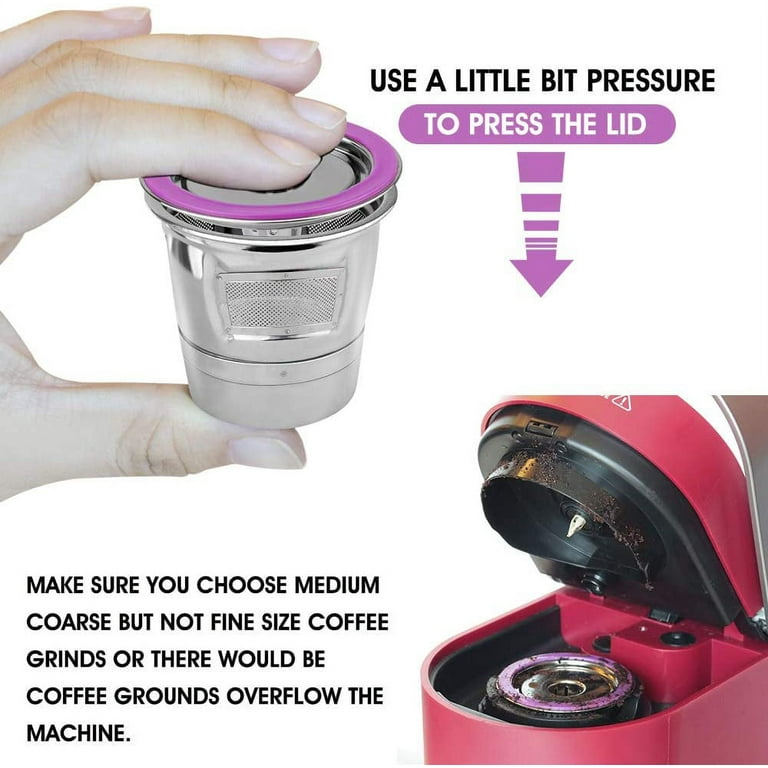 USE A LITTLE BIT PRESSURE
TO PRESS THE LID

MAKE SURE YOU CHOOSE MEDIUM COARSE BUT NOT FINE SIZE COFFEE GRINDS OR THERE WOULD BE COFFEE GROUNDS OVERFLOW THE MACHINE.