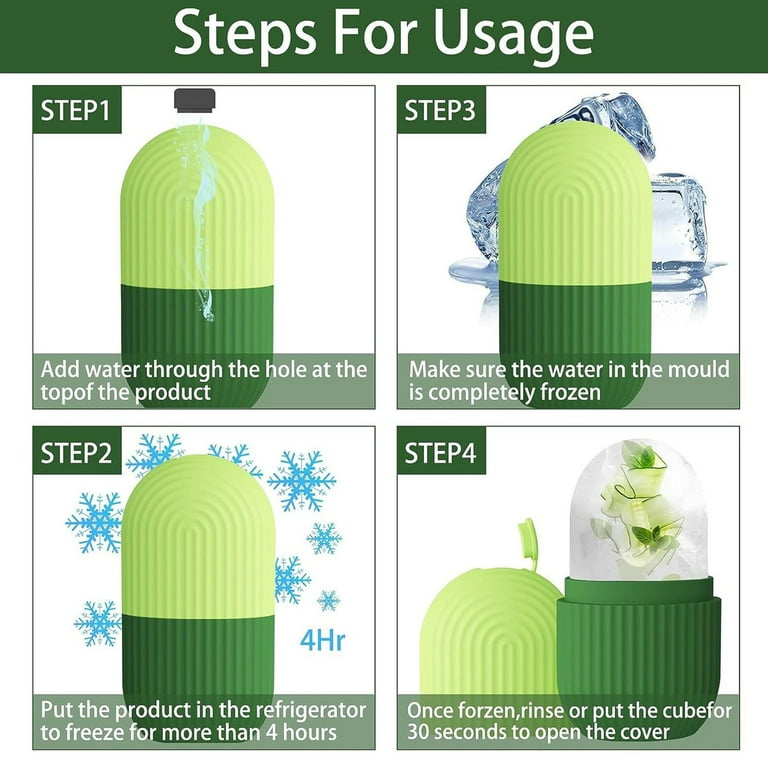 Steps For Usage

STEP1

Add water through the hole at the topof the product

STEP3

Make sure the water in the mould is completely frozen

STEP2

4Hr

Put the product in the refrigerator to freeze for more than 4 hours

STEP4

Once forzen,rinse or put the cubefor 30 seconds to open the cover